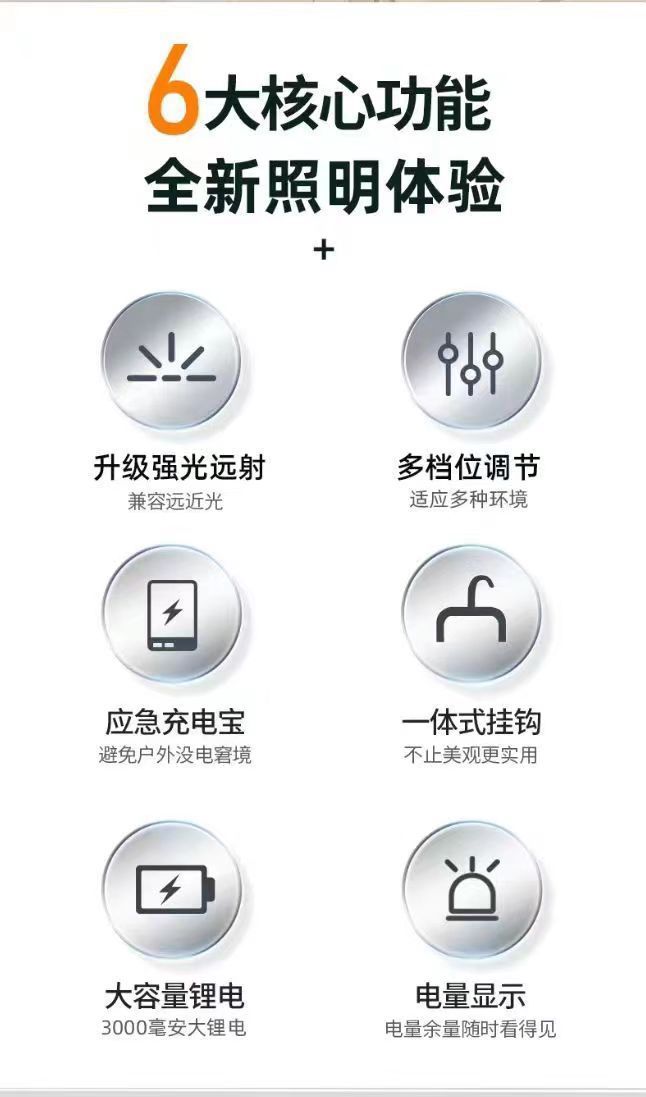 6大核心功能
全新照明体验
+

升级强光远射
兼容远近光

多档位调节
适应多种环境

应急充电宝
避免户外没电窘境

一体式挂钩
不止美观更实用

大容量锂电
3000毫安大锂电

电量显示
电量余量随时看得见