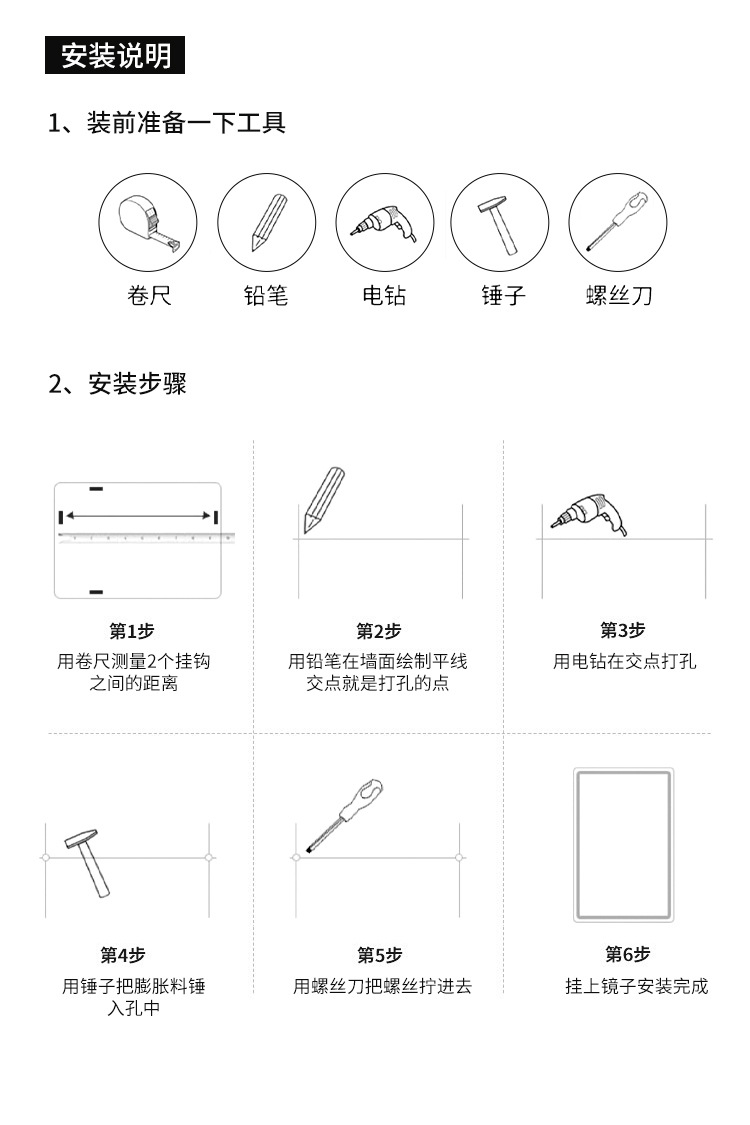 安装说明

1、装前准备一下工具

卷尺

铅笔

电钻

锤子

螺丝刀

2、安装步骤

第1步
用卷尺测量2个挂钩之间的距离

第2步
用铅笔在墙面绘制平线交点就是打孔的点

第3步
用电钻在交点打孔

第4步
用锤子把膨胀料锤入孔中

第5步
用螺丝刀把螺丝拧进去

第6步
挂上镜子安装完成