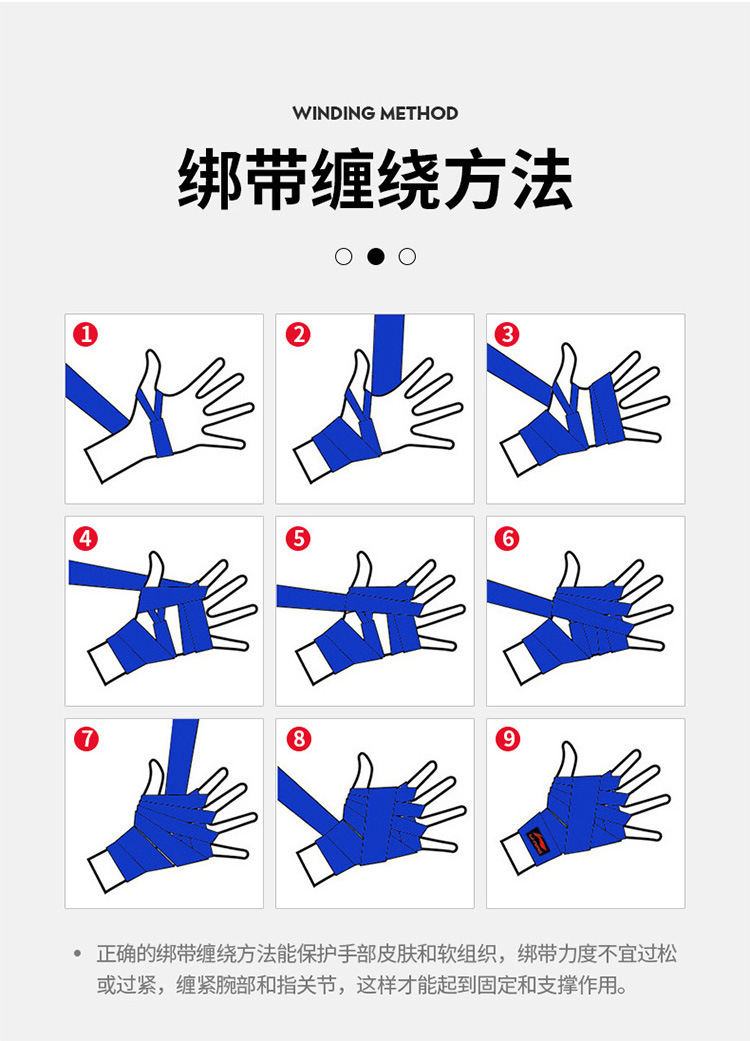 WINDING METHOD

绑带缠绕方法

1

2

3

4

5

6

7

8

9

• 正确的绑带缠绕方法能保护手部皮肤和软组织，绑带力度不宜过松或过紧，缠紧腕部和指关节，这样才能起到固定和支撑作用。