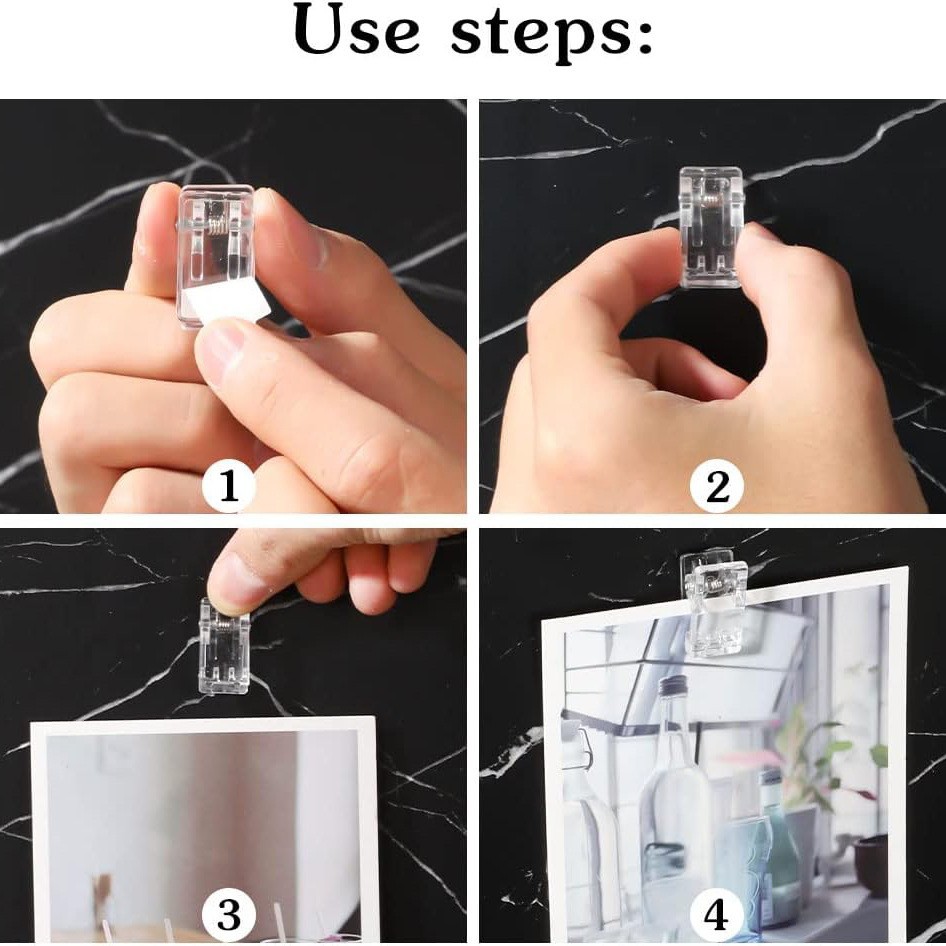 Use steps:

1

2

3

4