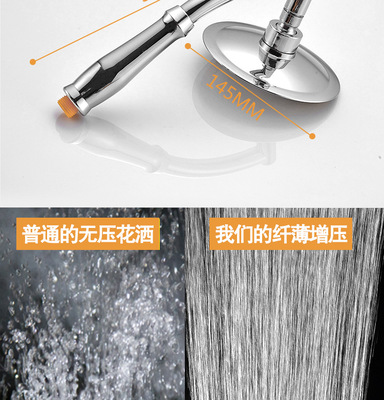 145MM

普通的无压花洒

我们的纤薄增压