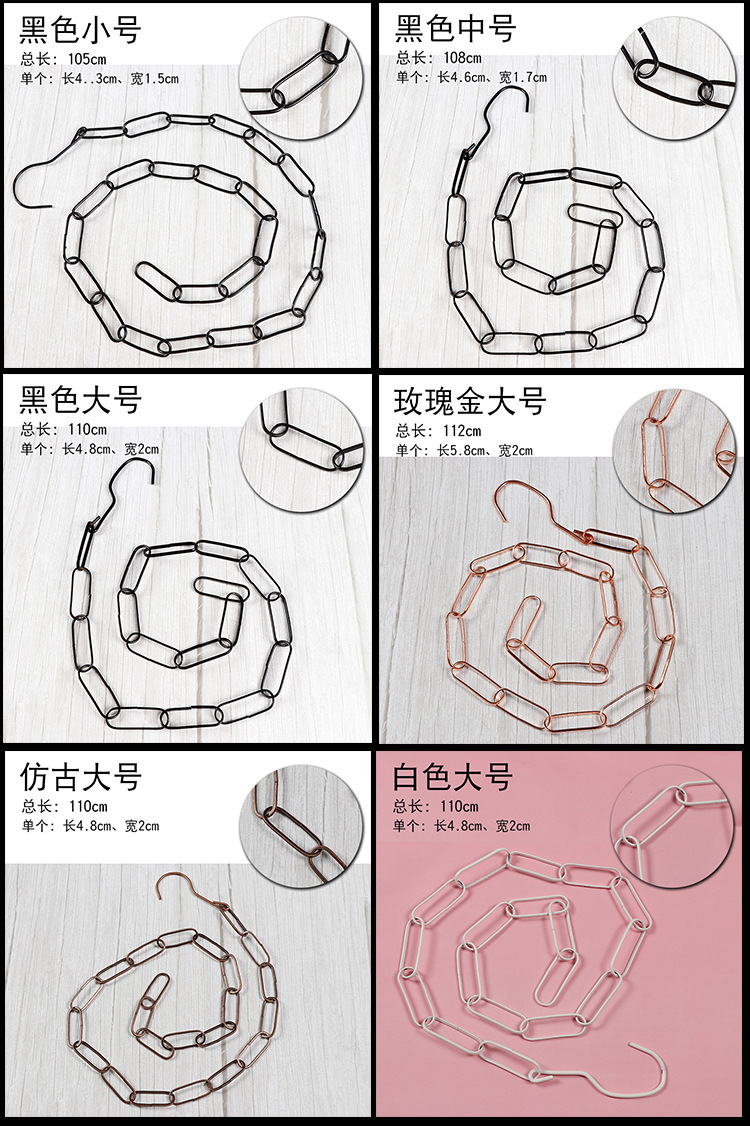 黑色小号
总长：105cm
单个：长4..3cm、宽1.5cm

黑色中号
总长：108cm
单个：长4.6cm、宽1.7cm

黑色大号
总长：110cm
单个：长4.8cm、宽2cm

玫瑰金大号
总长：112cm
单个：长5.8cm、宽2cm

仿古大号
总长：110cm
单个：长4.8cm、宽2cm

白色大号
总长：110cm
单个：长4.8cm、宽2cm