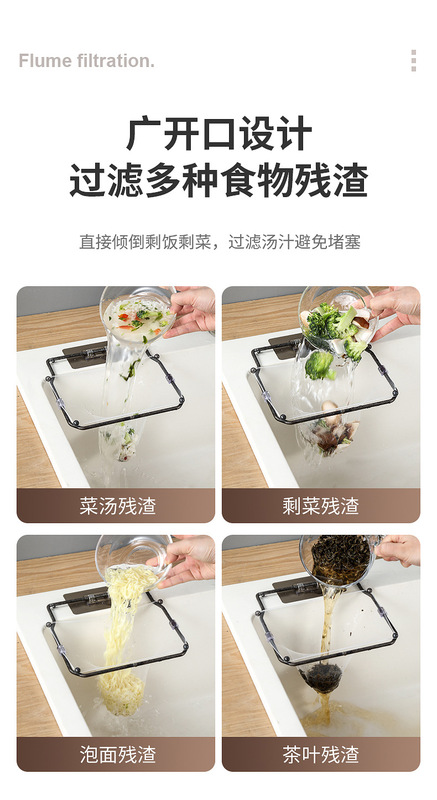 Flume filtration.

广开口设计
过滤多种食物残渣

直接倾倒剩饭剩菜，过滤汤汁避免堵塞

菜汤残渣

剩菜残渣

泡面残渣

茶叶残渣