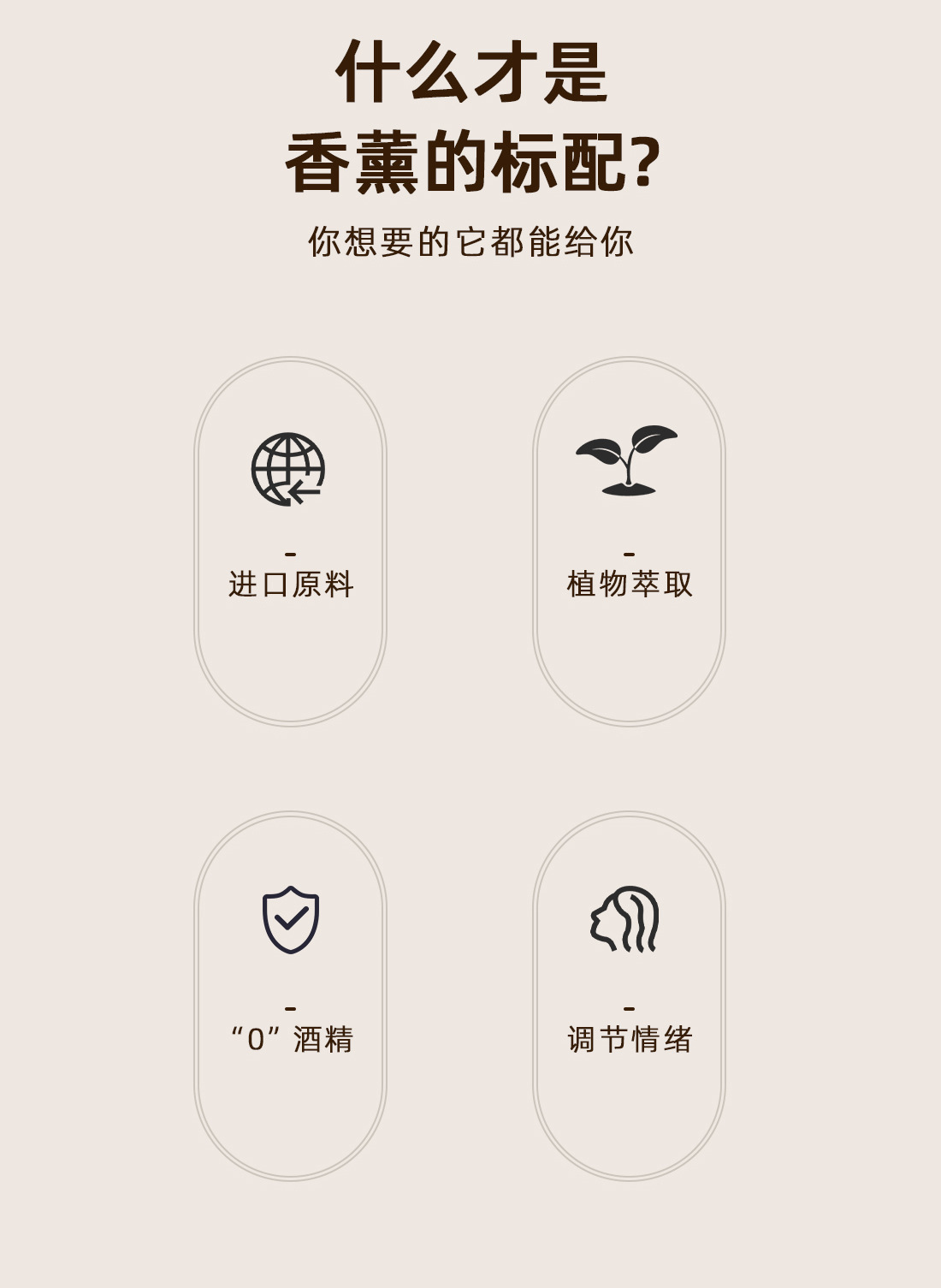 什么才是
香薰的标配?

你想要的它都能给你

-
进口原料

-
植物萃取

-
“0”酒精

-
调节情绪