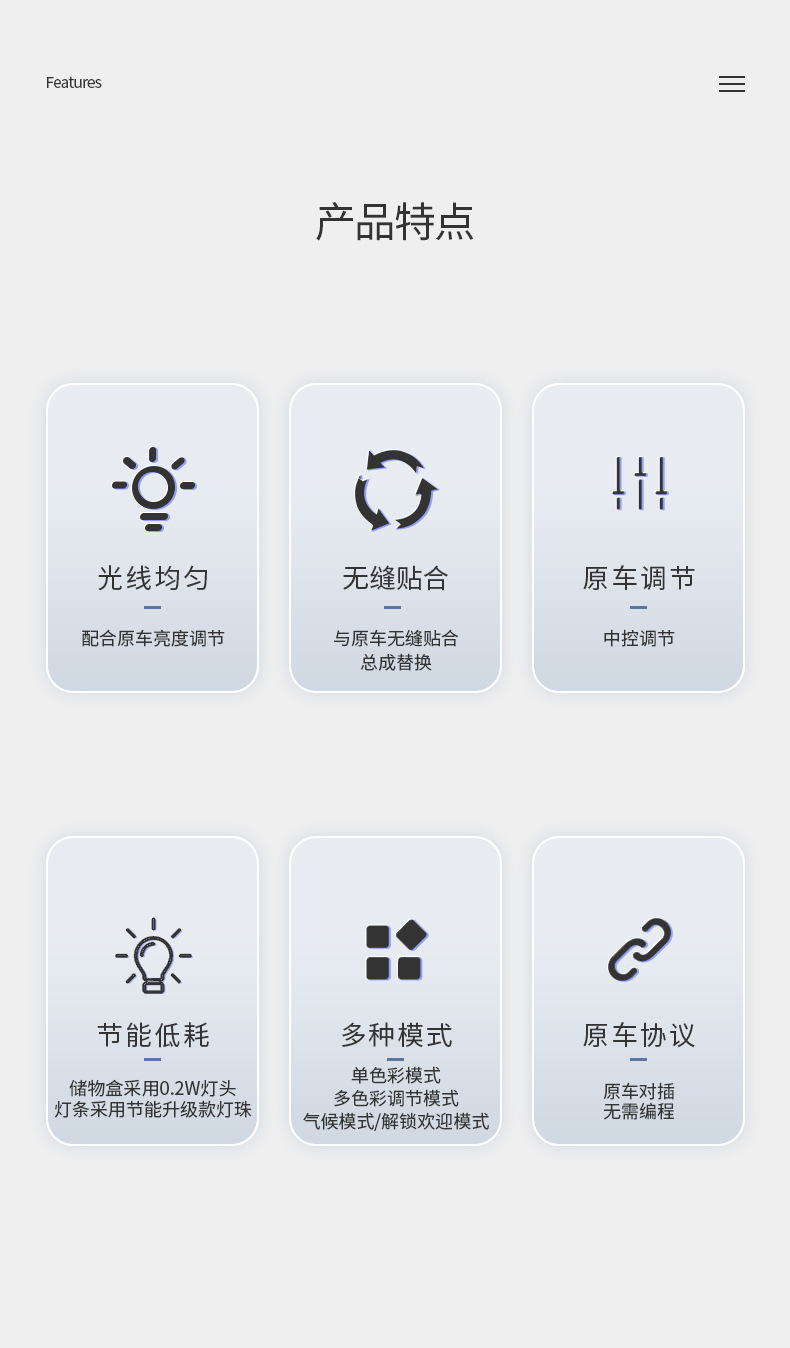 Features

产品特点

光线均匀

配合原车亮度调节

无缝贴合

与原车无缝贴合
总成替换

原车调节

中控调节

节能低耗

储物盒采用0.2W灯头
灯条采用节能升级款灯珠

多种模式

单色彩模式
多色彩调节模式
气候模式/解锁欢迎模式

原车协议

原车对插
无需编程