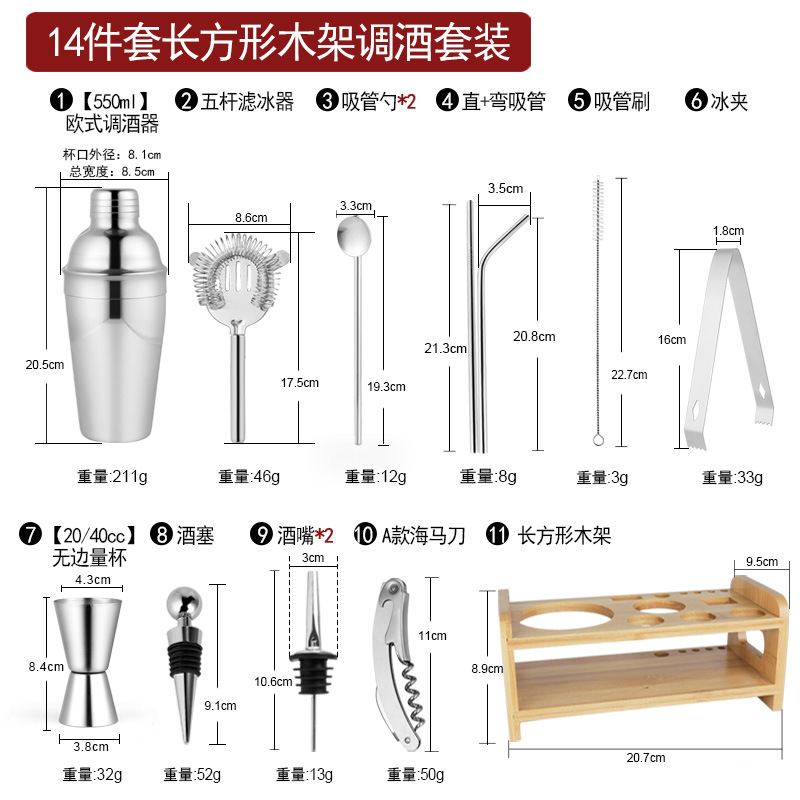 14件套长方形木架调酒套装

❶【550ml】欧式调酒器
杯口外径：8.1cm
总宽度：8.5cm
20.5cm
重量:211g

❷五杆滤冰器
8.6cm
17.5cm
重量:46g

❸吸管勺*2
3.3cm
19.3cm
重量:12g

❹直+弯吸管
3.5cm
21.3cm
20.8cm
重量:8g

❺吸管刷
22.7cm
重量:3g

❻冰夹
1.8cm
16cm
重量:33g

❼【20/40cc】无边量杯
4.3cm
8.4cm
3.8cm
重量:32g

❽酒塞
9.1cm
重量:52g

❾酒嘴*2
3cm
10.6cm
重量:13g

❿A款海马刀
11cm
重量:50g

⓫长方形木架
9.5cm
8.9cm
20.7cm