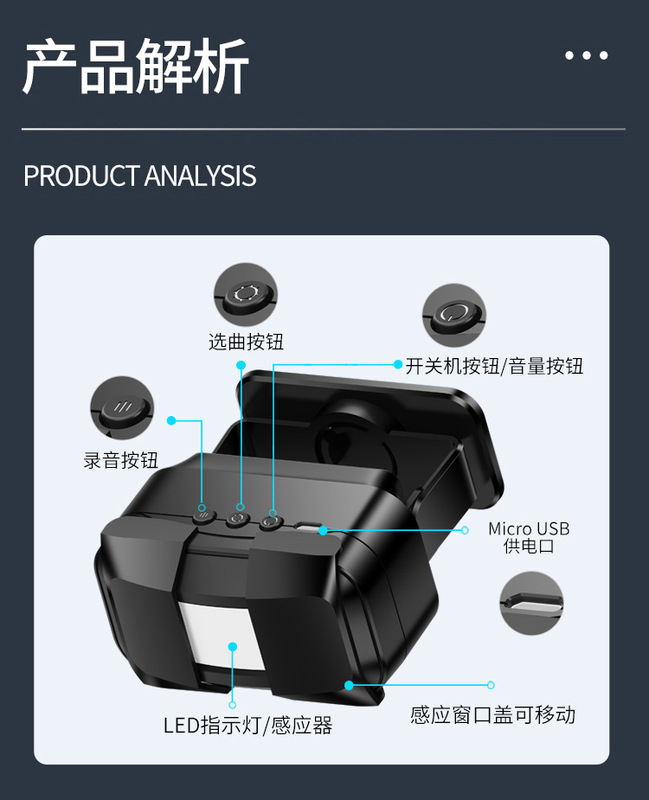 产品解析

PRODUCT ANALYSIS

选曲按钮

开关机按钮/音量按钮

录音按钮

Micro USB
供电口

LED指示灯/感应器

感应窗口盖可移动