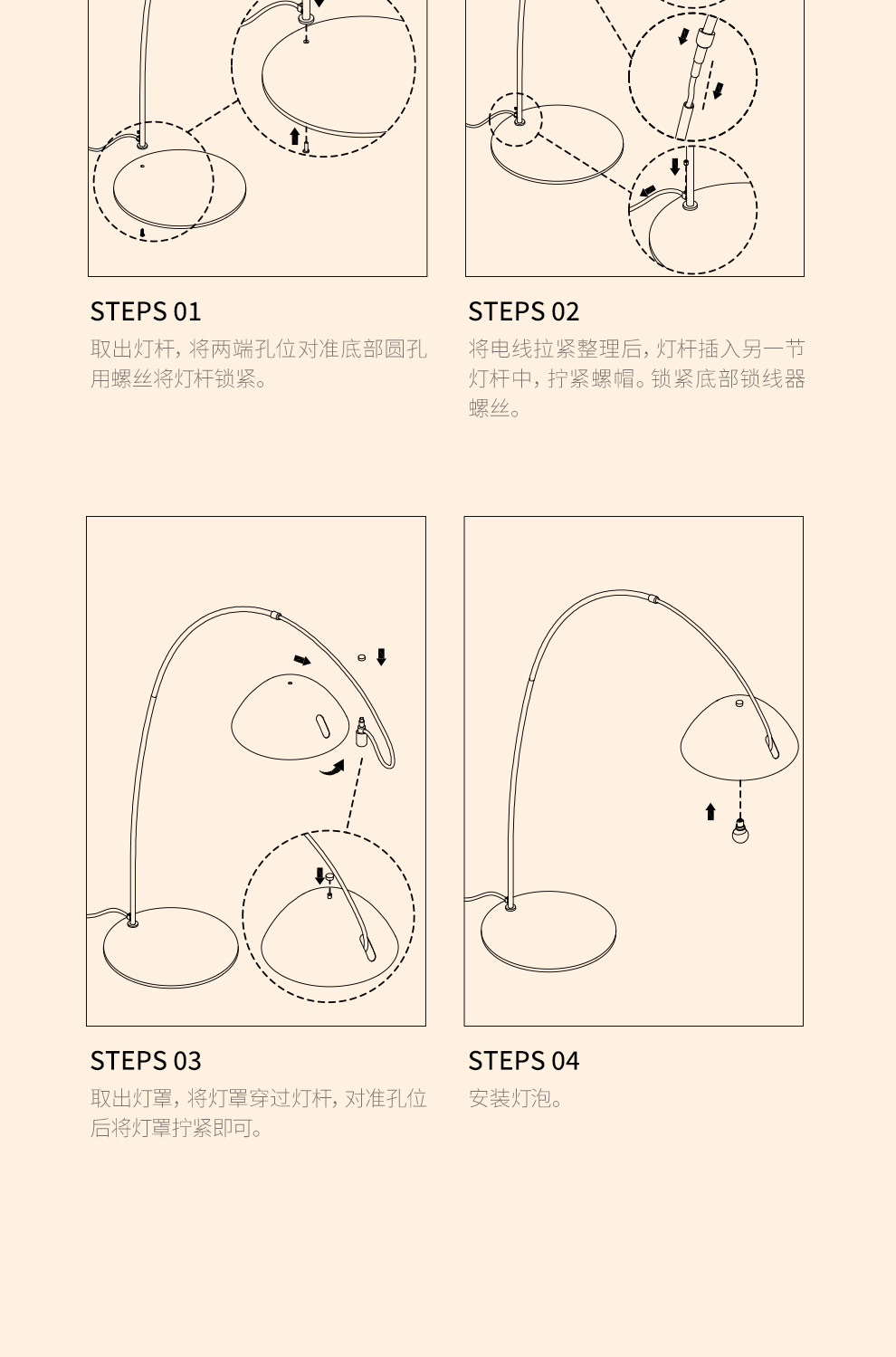 STEPS 01

取出灯杆，将两端孔位对准底部圆孔用螺丝将灯杆锁紧。

STEPS 02

将电线拉紧整理后，灯杆插入另一节灯杆中，拧紧螺帽。锁紧底部锁线器螺丝。

STEPS 03

取出灯罩，将灯罩穿过灯杆，对准孔位后将灯罩拧紧即可。

STEPS 04

安装灯泡。