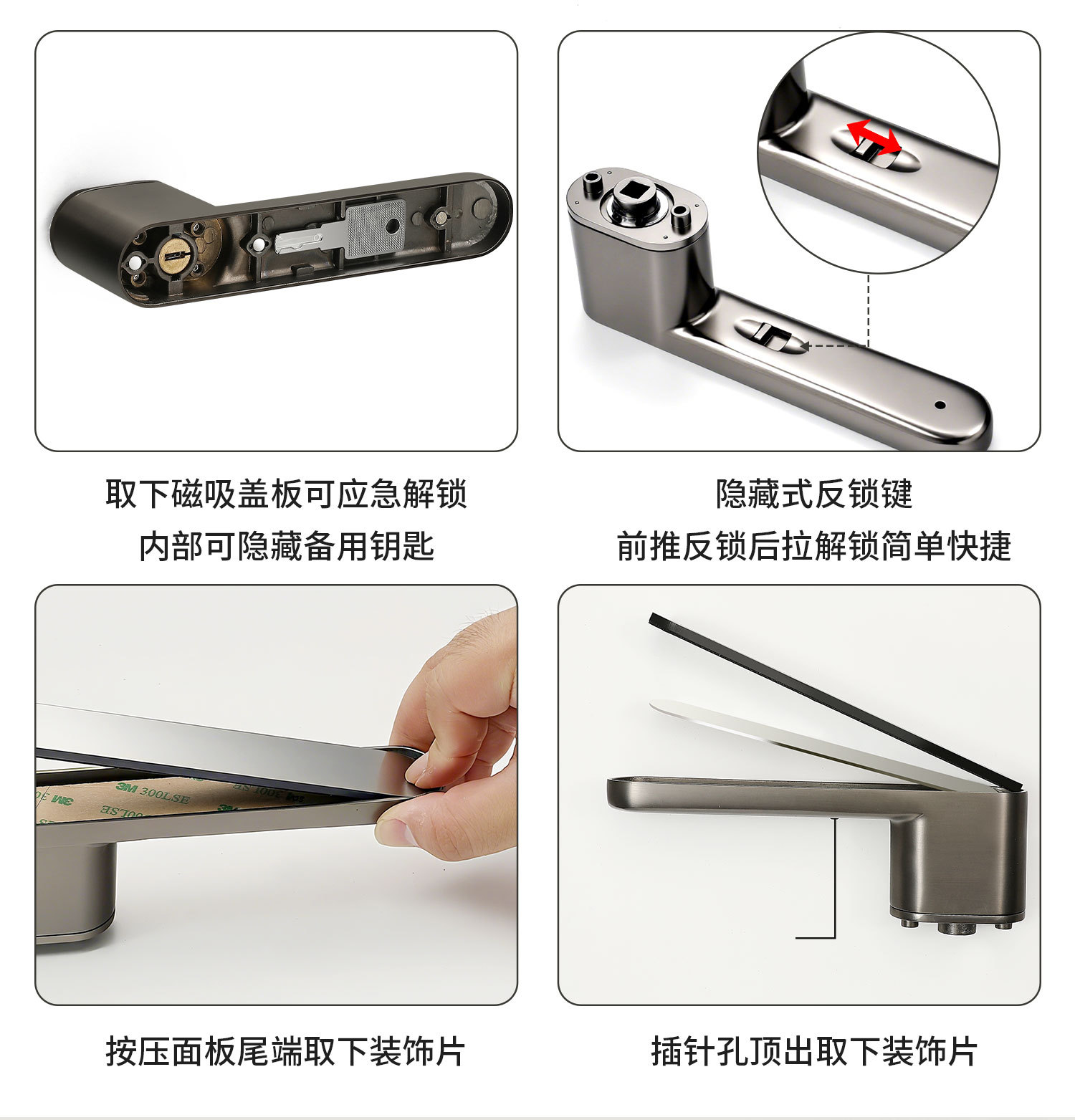 取下磁吸盖板可应急解锁
内部可隐藏备用钥匙

隐藏式反锁键
前推反锁后拉解锁简单快捷

3M 300LSE

按压面板尾端取下装饰片

插针孔顶出取下装饰片