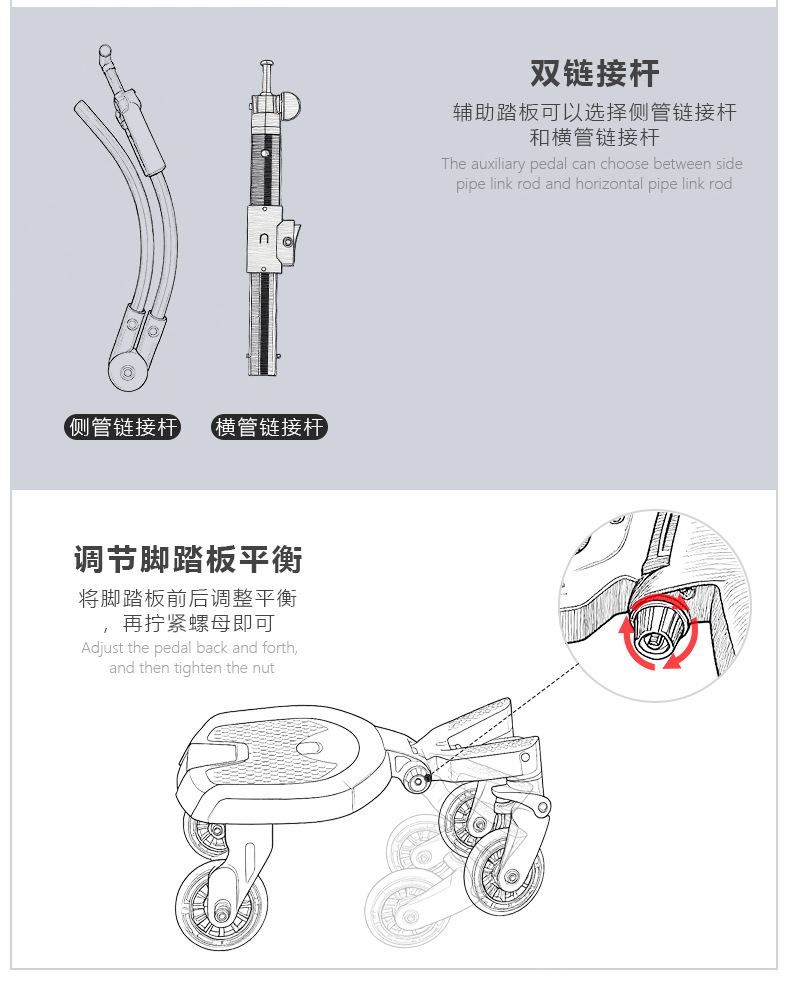 双链接杆

辅助踏板可以选择侧管链接杆和横管链接杆

The auxiliary pedal can choose between side pipe link rod and horizontal pipe link rod

侧管链接杆

横管链接杆

调节脚踏板平衡

将脚踏板前后调整平衡，再拧紧螺母即可

Adjust the pedal back and forth, and then tighten the nut