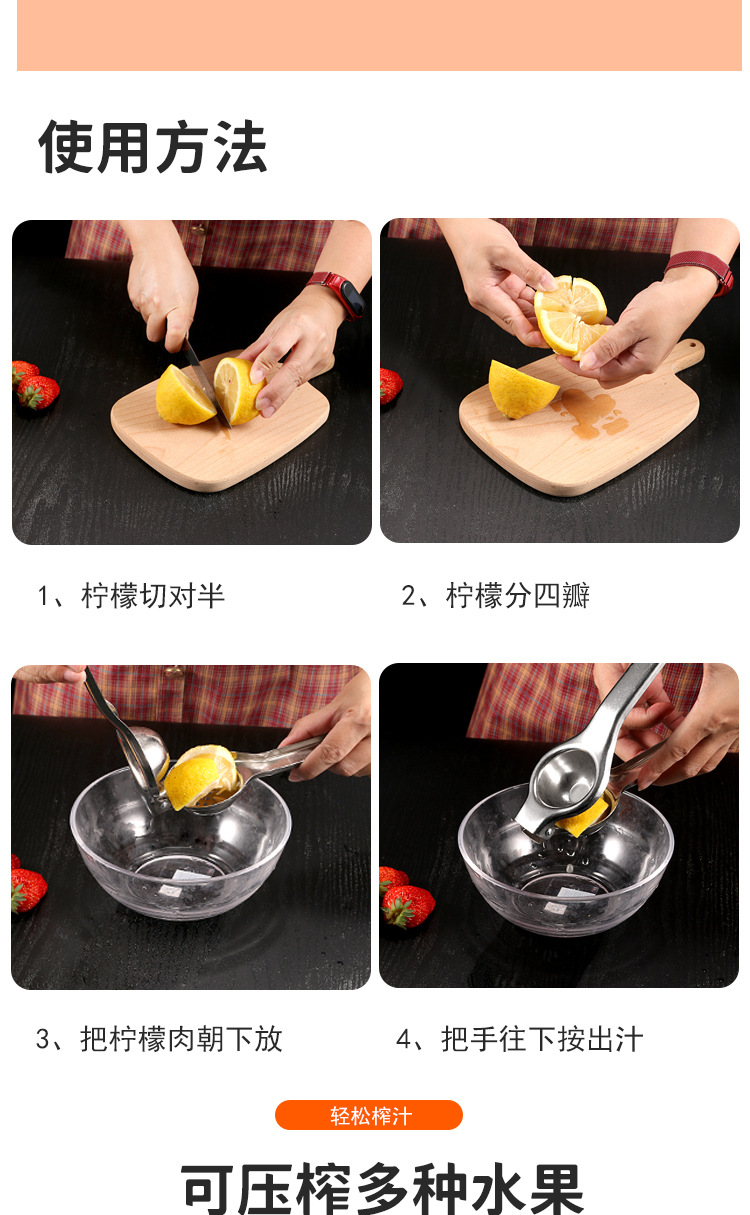 使用方法

1、柠檬切对半

2、柠檬分四瓣

3、把柠檬肉朝下放

4、把手往下按出汁

轻松榨汁

可压榨多种水果