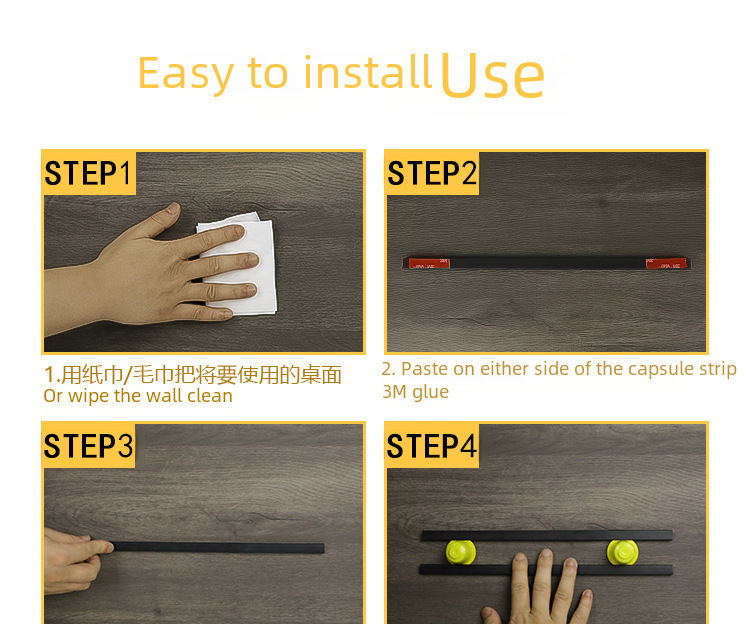 Easy to install Use

STEP1

1.用纸巾/毛巾把将要使用的桌面
Or wipe the wall clean

STEP2

2. Paste on either side of the capsule strip 3M glue

STEP3

STEP4