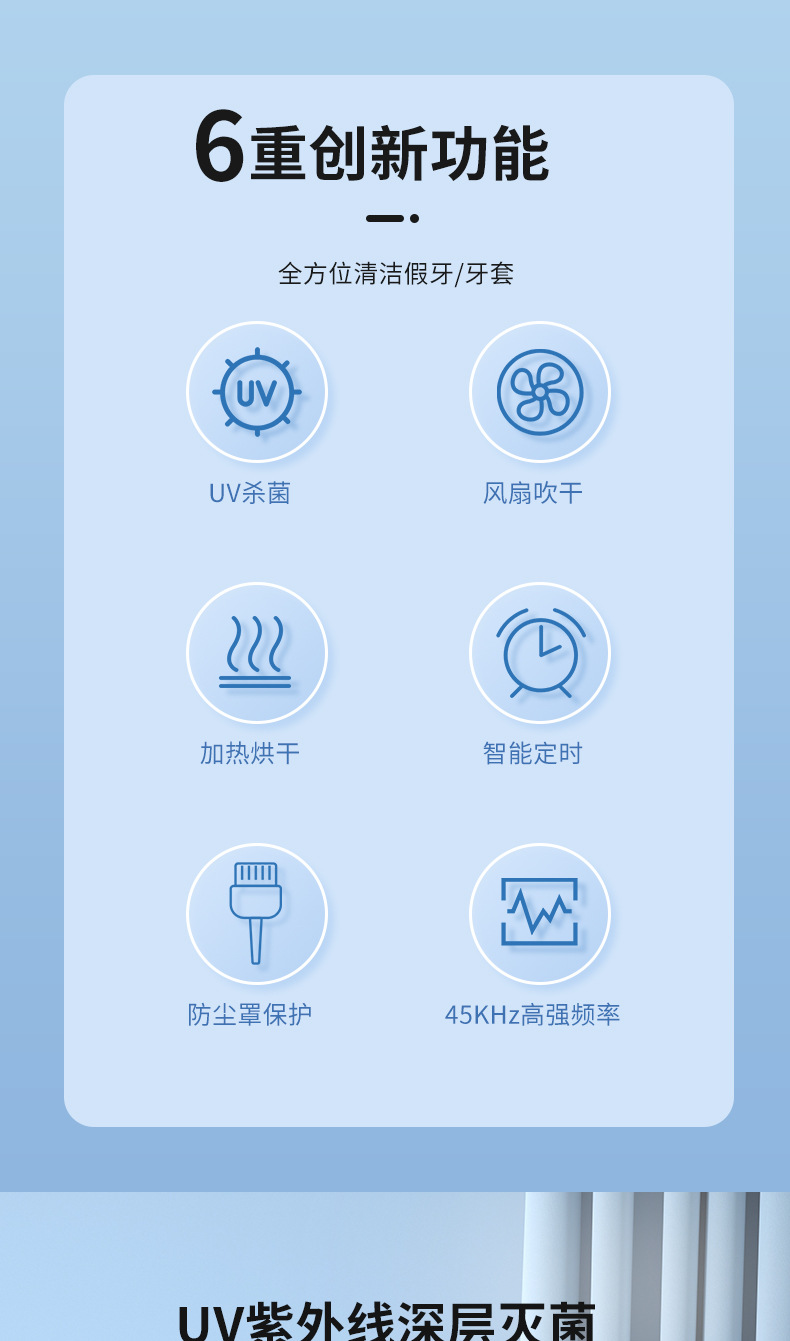 6重创新功能

全方位清洁假牙/牙套

UV

UV杀菌

风扇吹干

加热烘干

智能定时

防尘罩保护

45KHz高强频率

UV紫外线深层灭菌