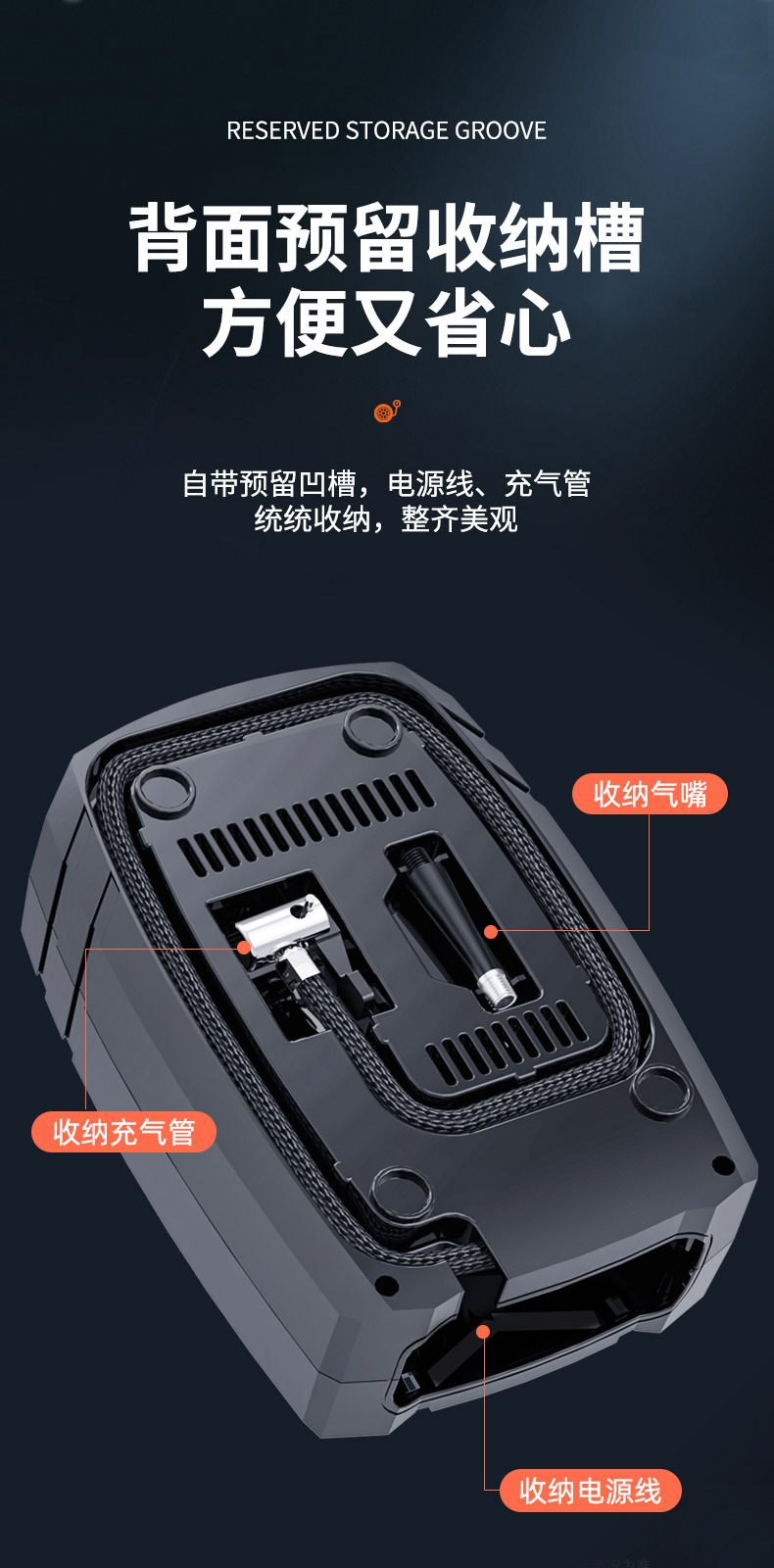 RESERVED STORAGE GROOVE

背面预留收纳槽
方便又省心

自带预留凹槽，电源线、充气管
统统收纳，整齐美观

收纳气嘴

收纳充气管

收纳电源线