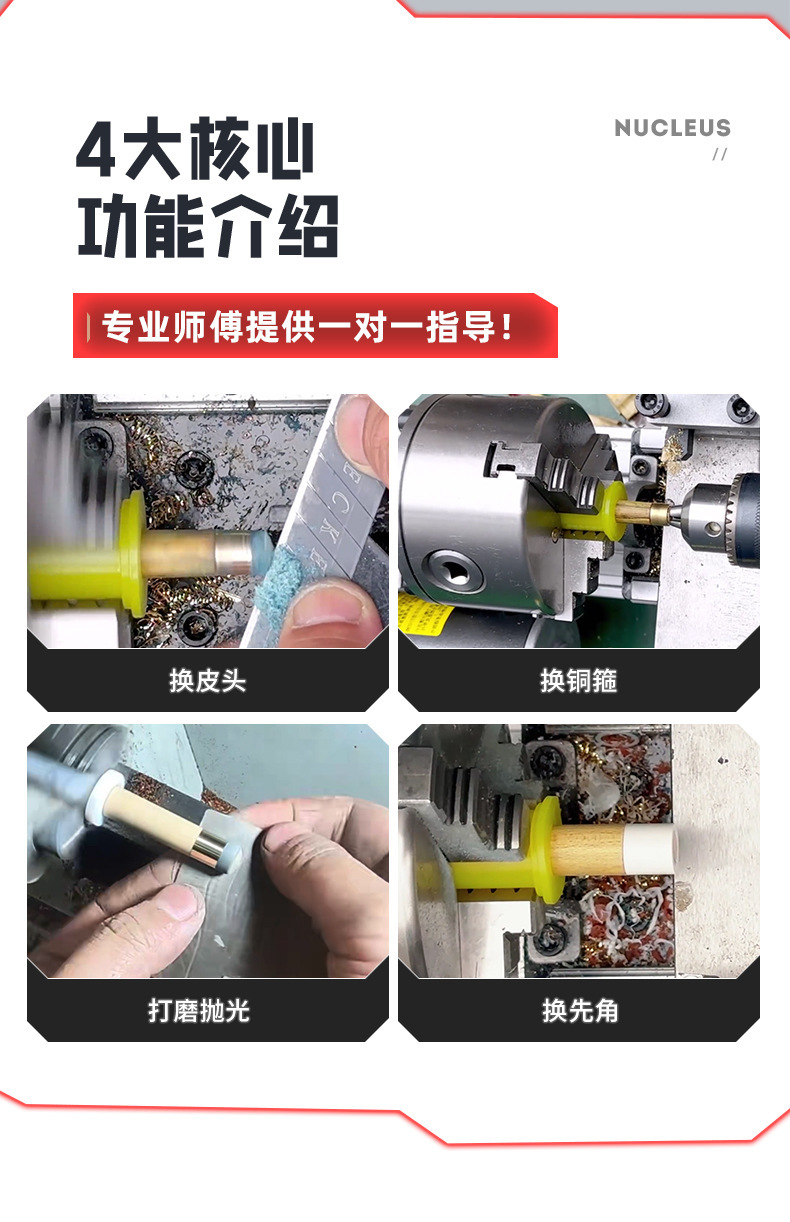 4大核心
功能介绍

NUCLEUS
//

专业师傅提供一对一指导！

换皮头

换铜箍

打磨抛光

换先角