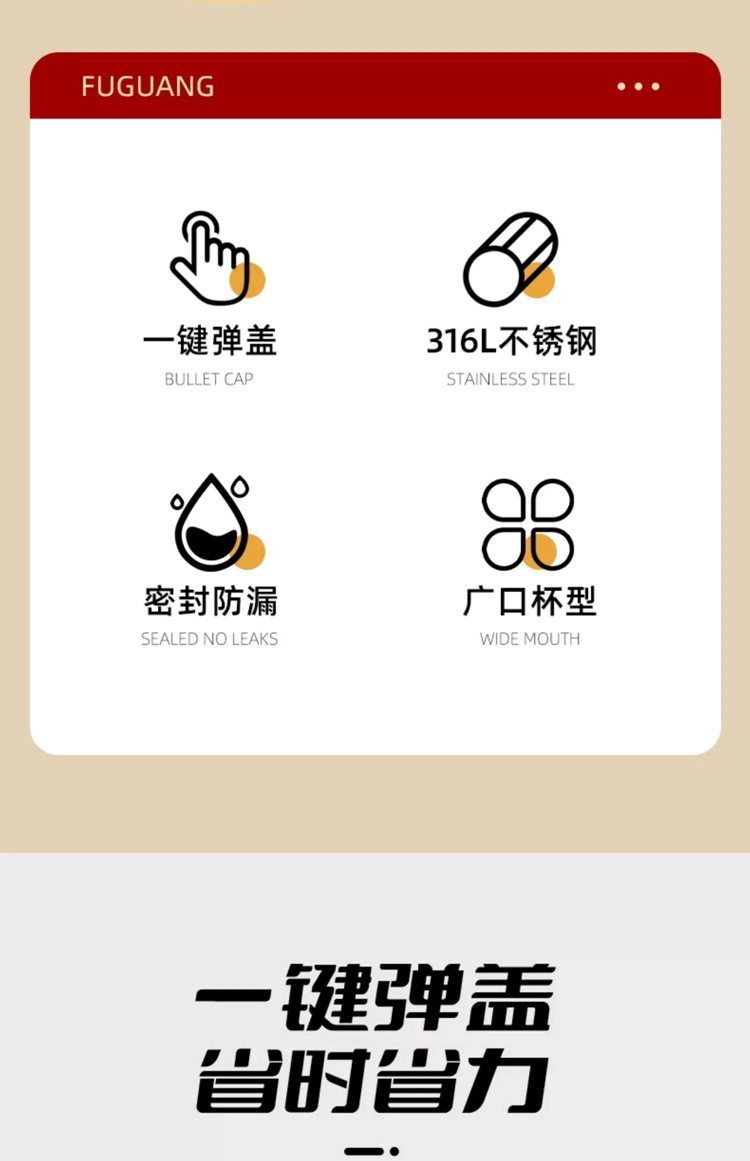 FUGUANG

一键弹盖
BULLET CAP

316L不锈钢
STAINLESS STEEL

密封防漏
SEALED NO LEAKS

广口杯型
WIDE MOUTH

一键弹盖
省时省力