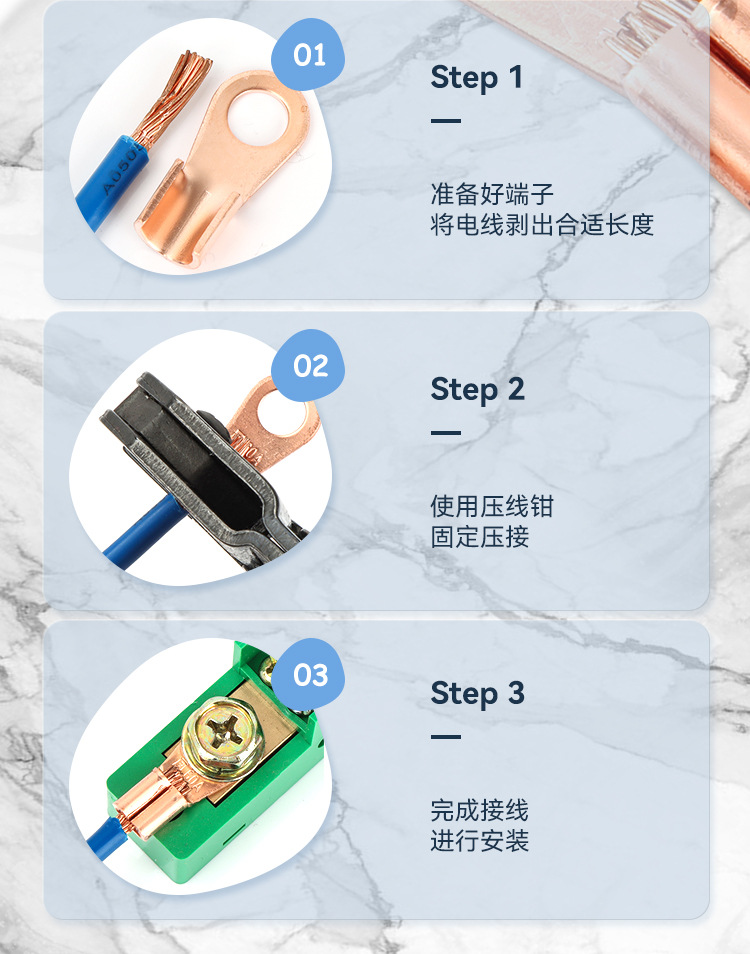 01

Step 1

准备好端子
将电线剥出合适长度

02

Step 2

使用压线钳
固定压接

03

Step 3

完成接线
进行安装