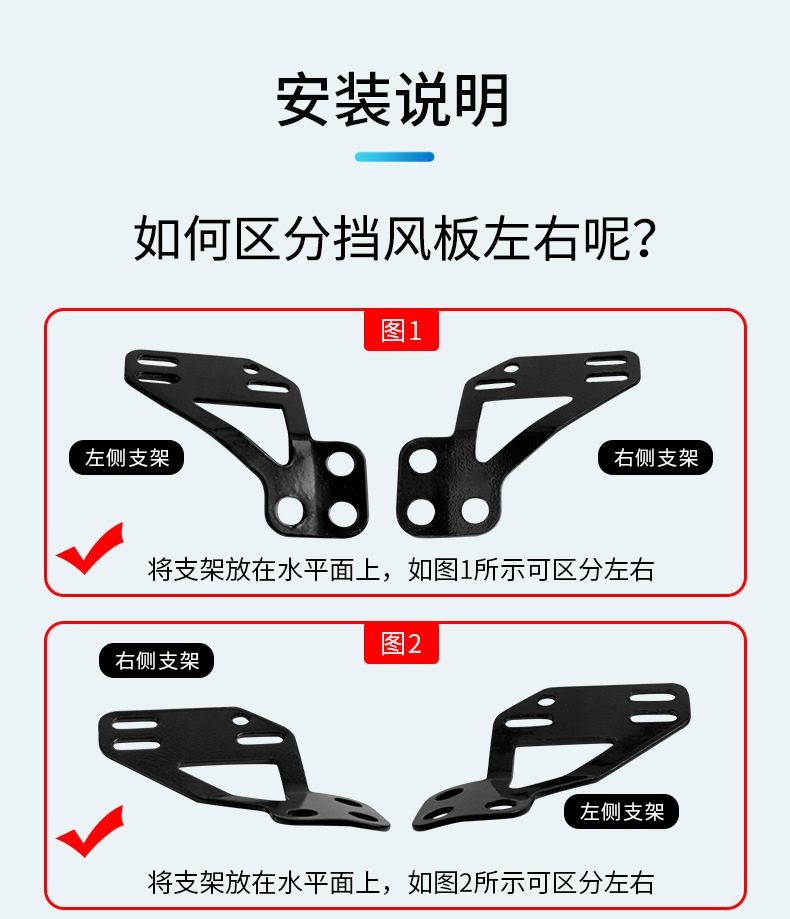 安装说明

如何区分挡风板左右呢?

图1

左侧支架

右侧支架

将支架放在水平面上，如图1所示可区分左右

图2

右侧支架

左侧支架

将支架放在水平面上，如图2所示可区分左右