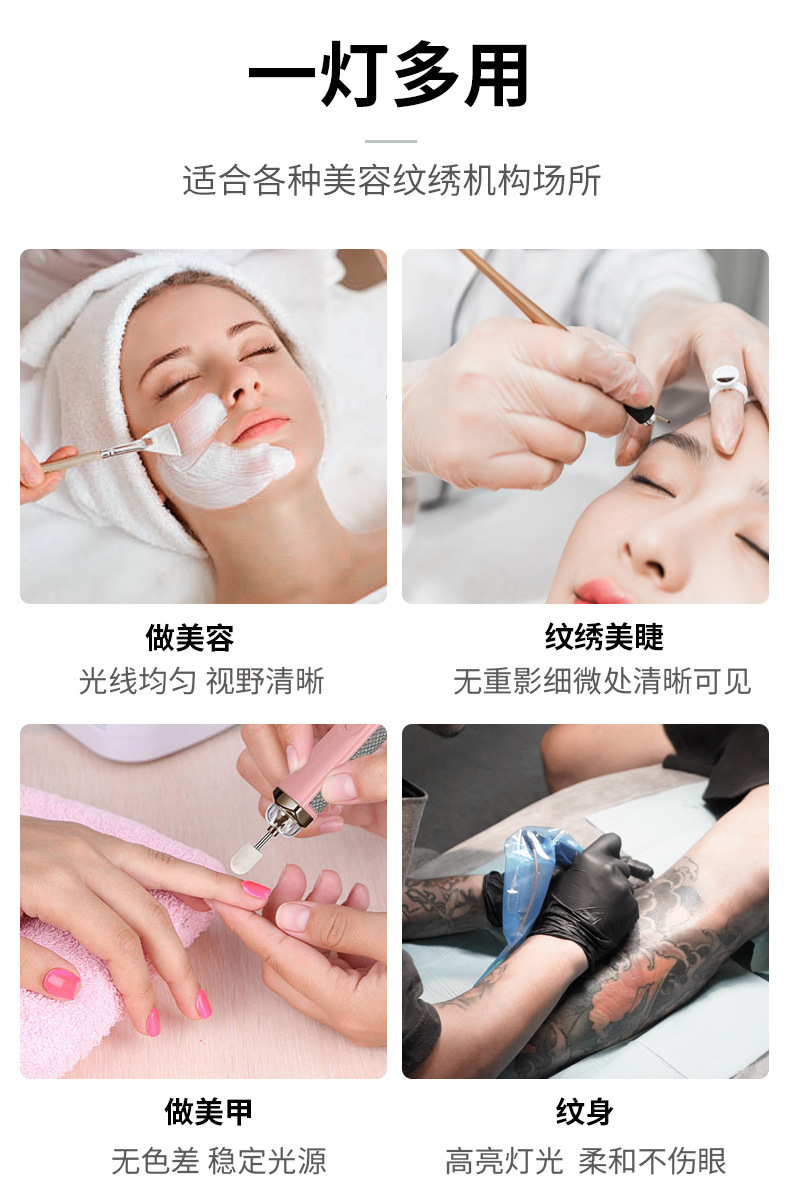 一灯多用

适合各种美容纹绣机构场所

做美容
光线均匀 视野清晰

纹绣美睫
无重影细微处清晰可见

做美甲
无色差 稳定光源

纹身
高亮灯光 柔和不伤眼