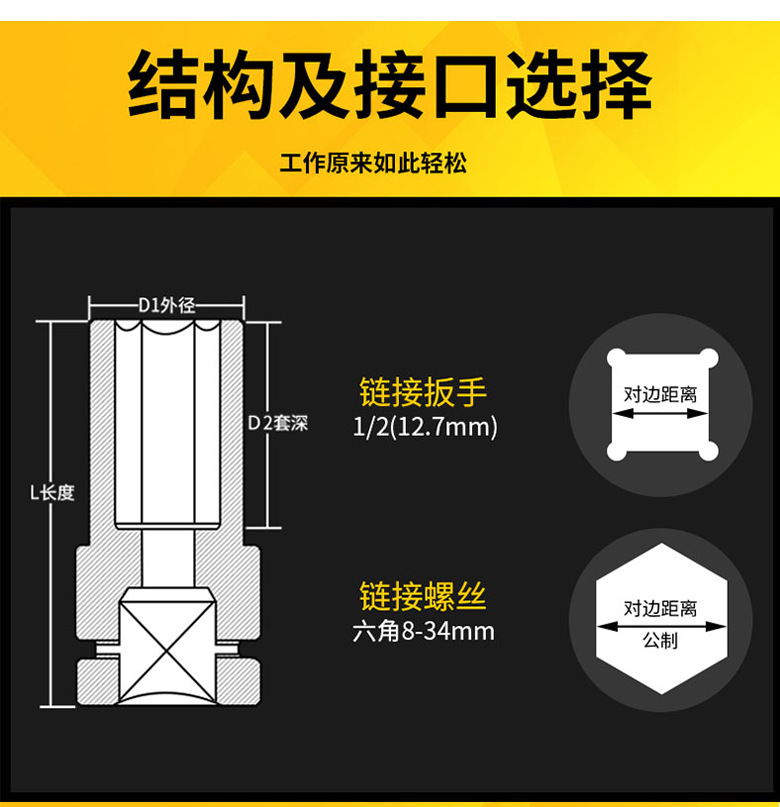 结构及接口选择

工作原来如此轻松

D1外径

D2套深

L长度

链接扳手
1/2(12.7mm)

对边距离

链接螺丝
六角8-34mm

对边距离
公制