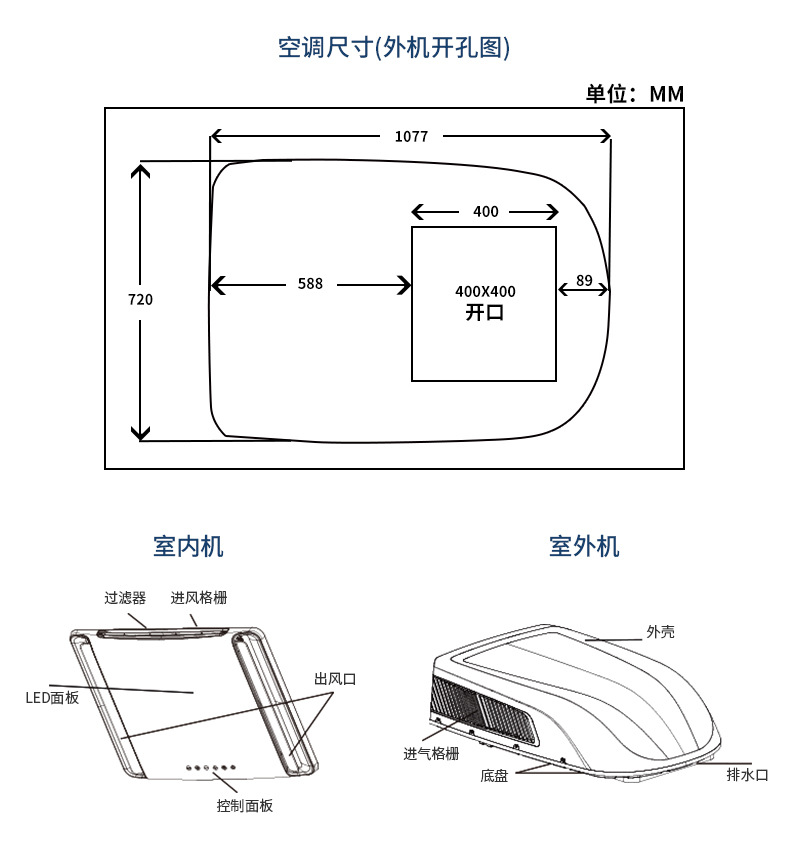 空调尺寸(外机开孔图)

单位：MM

1077

400

720

588

400X400
开口

89

室内机

过滤器　进风格栅

LED面板

出风口

控制面板

室外机

外壳

进气格栅

底盘

排水口