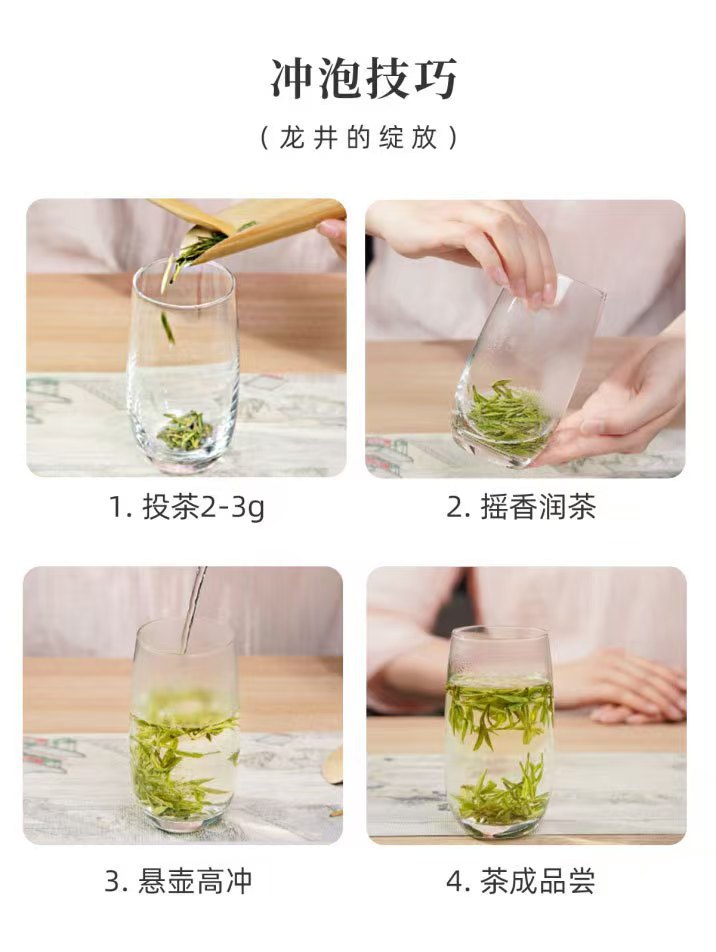 冲泡技巧

（龙井的绽放）

1. 投茶2-3g

2. 摇香润茶

3. 悬壶高冲

4. 茶成品尝