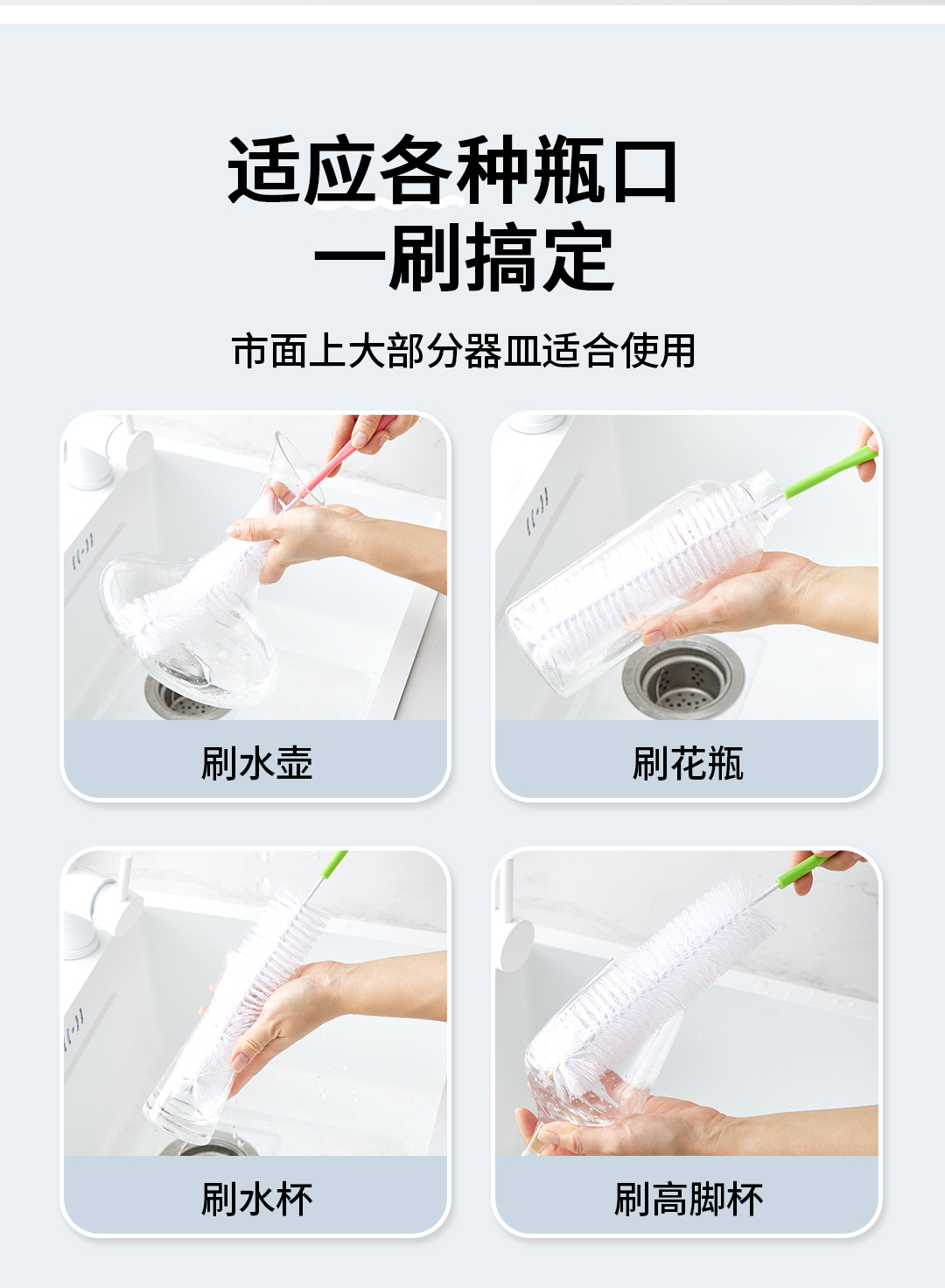 适应各种瓶口
一刷搞定

市面上大部分器皿适合使用

刷水壶

刷花瓶

刷水杯

刷高脚杯