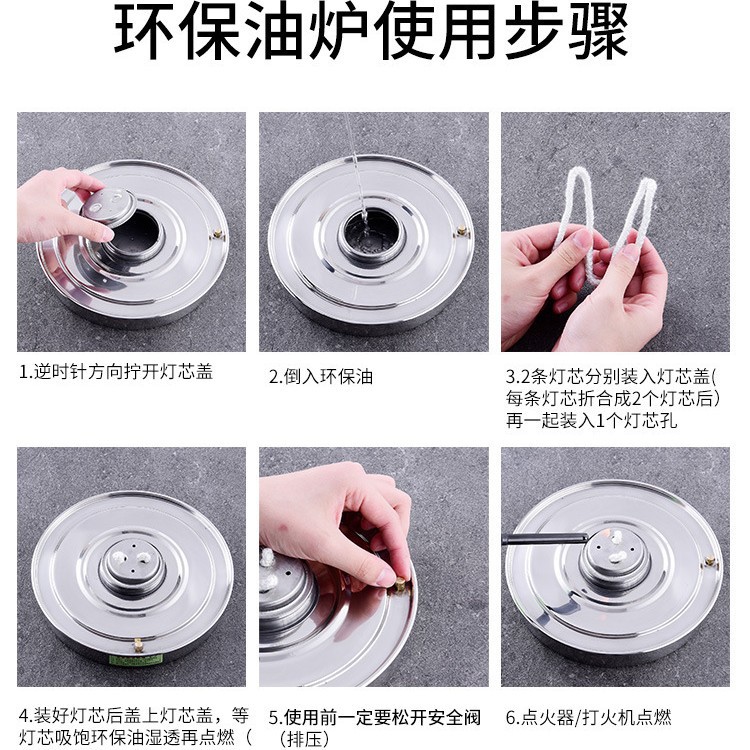 环保油炉使用步骤

1.逆时针方向拧开灯芯盖

2.倒入环保油

3.2条灯芯分别装入灯芯盖(每条灯芯折合成2个灯芯后)再一起装入1个灯芯孔

4.装好灯芯后盖上灯芯盖，等灯芯吸饱环保油湿透再点燃（

5.使用前一定要松开安全阀（排压）

6.点火器/打火机点燃