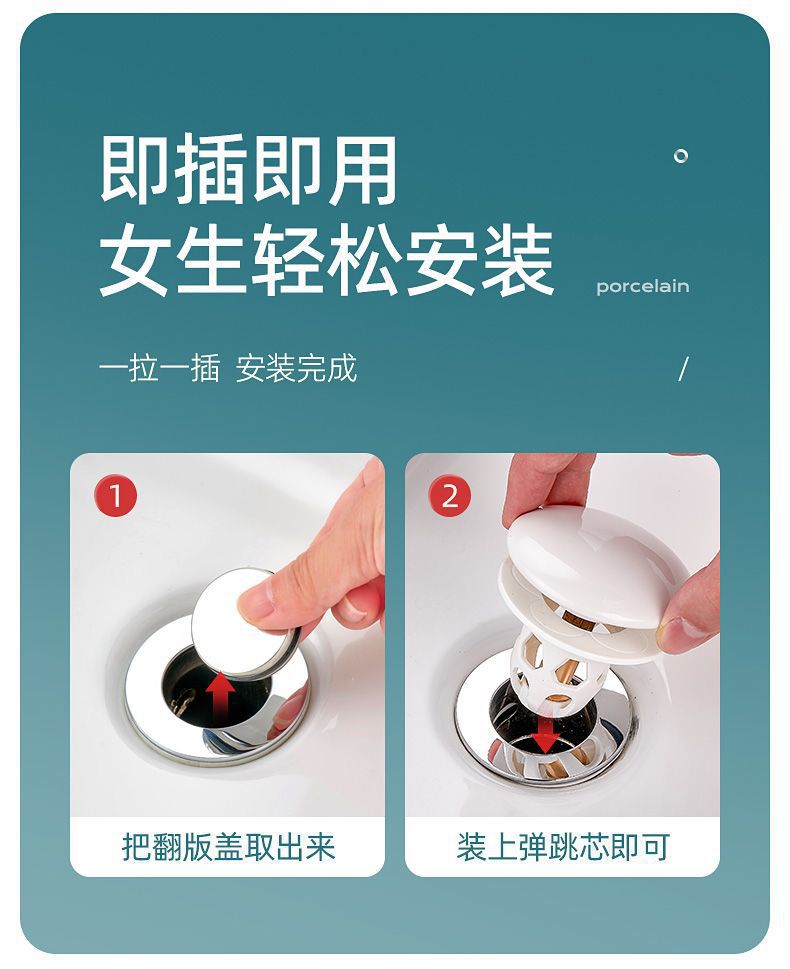 即插即用
女生轻松安装

porcelain

一拉一插 安装完成

/

1

把翻版盖取出来

2

装上弹跳芯即可