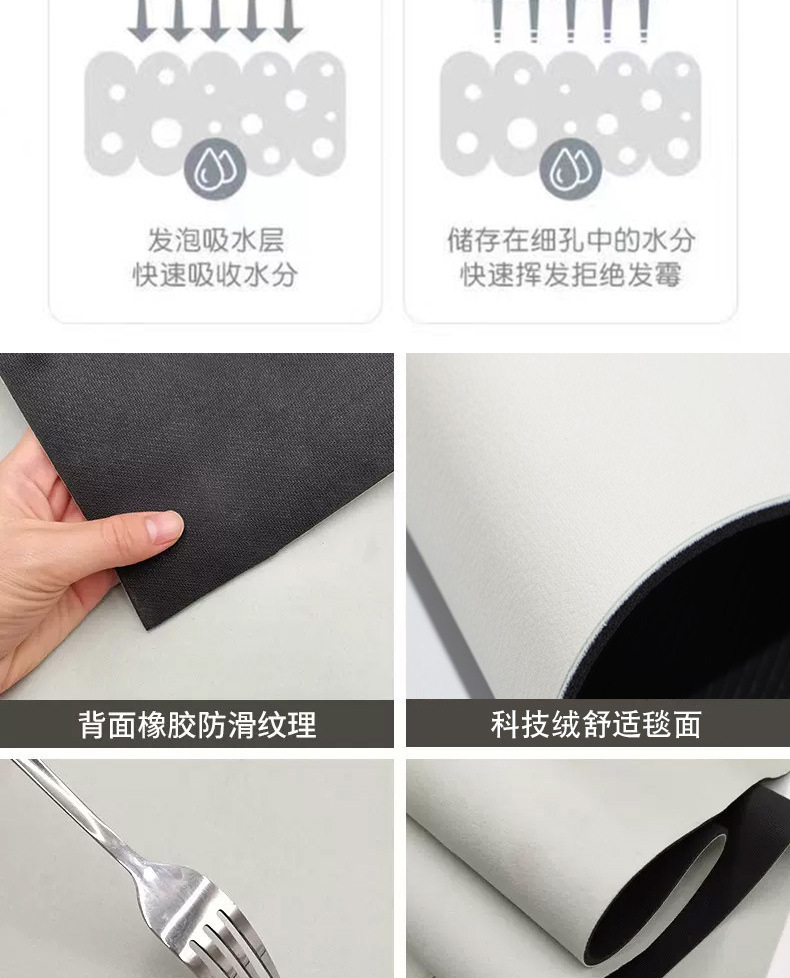 发泡吸水层
快速吸收水分

储存在细孔中的水分
快速挥发拒绝发霉

背面橡胶防滑纹理

科技绒舒适毯面