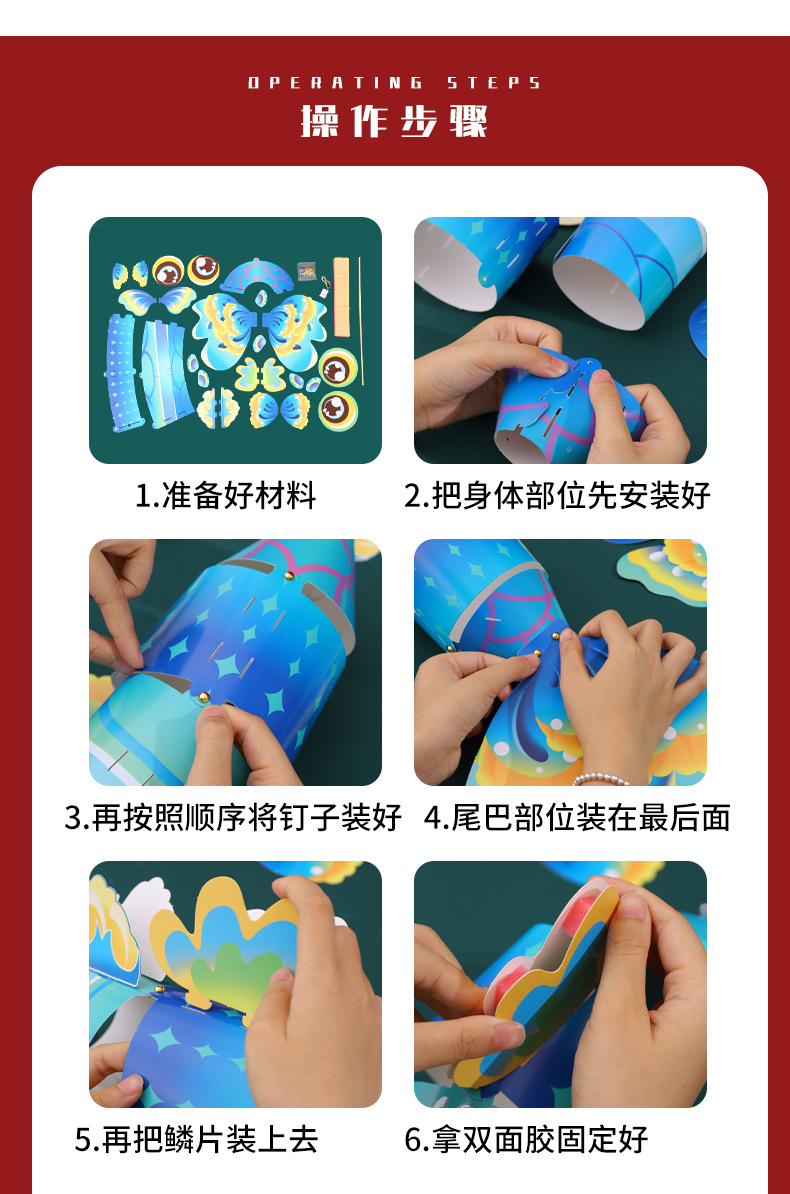 OPERATING STEPS
操作步骤

1.准备好材料

2.把身体部位先安装好

3.再按照顺序将钉子装好

4.尾巴部位装在最后面

5.再把鳞片装上去

6.拿双面胶固定好