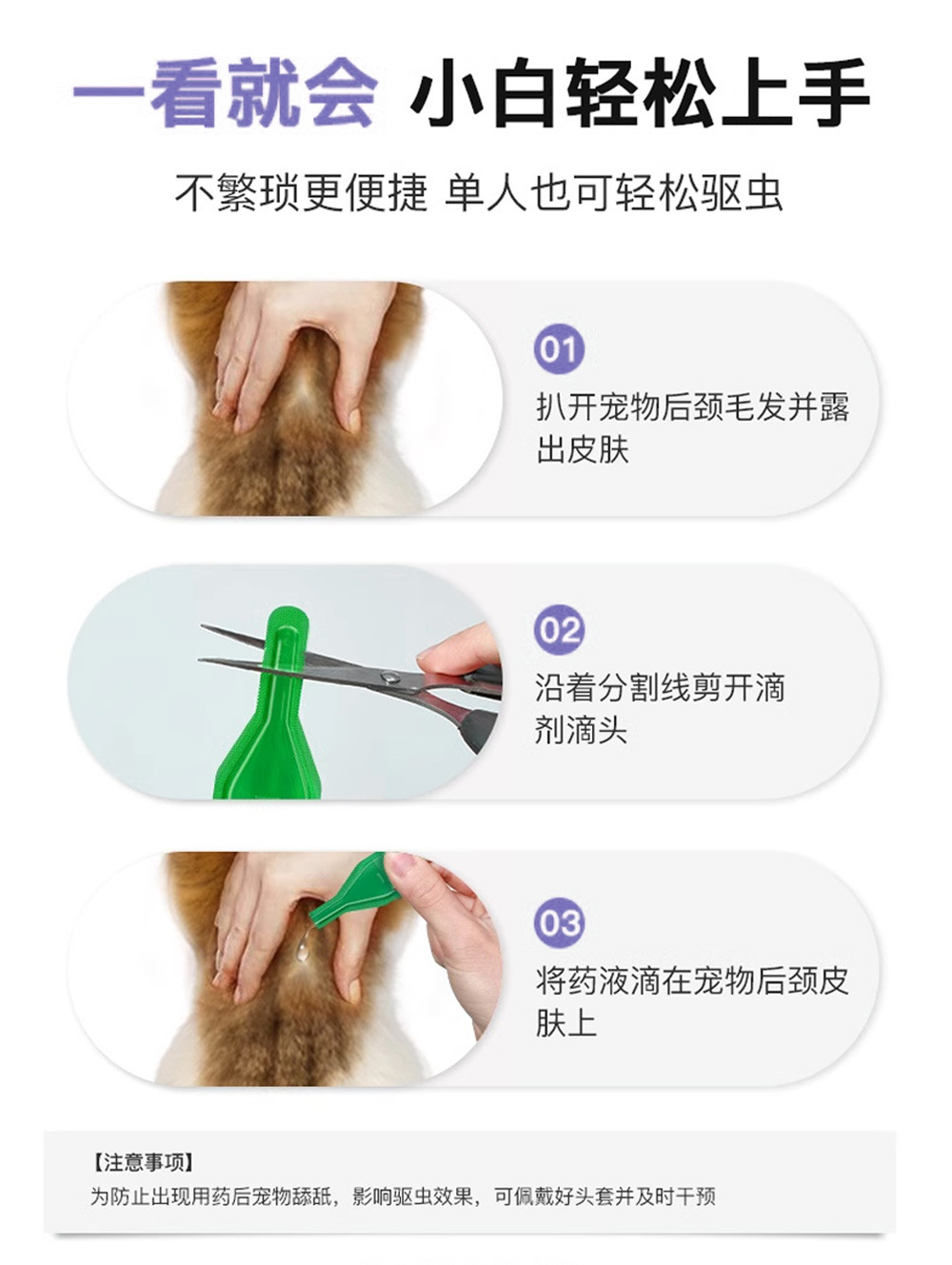 一看就会 小白轻松上手

不繁琐更便捷 单人也可轻松驱虫

01
扒开宠物后颈毛发并露出皮肤

02
沿着分割线剪开滴剂滴头

03
将药液滴在宠物后颈皮肤上

【注意事项】
为防止出现用药后宠物舔舐，影响驱虫效果，可佩戴好头套并及时干预