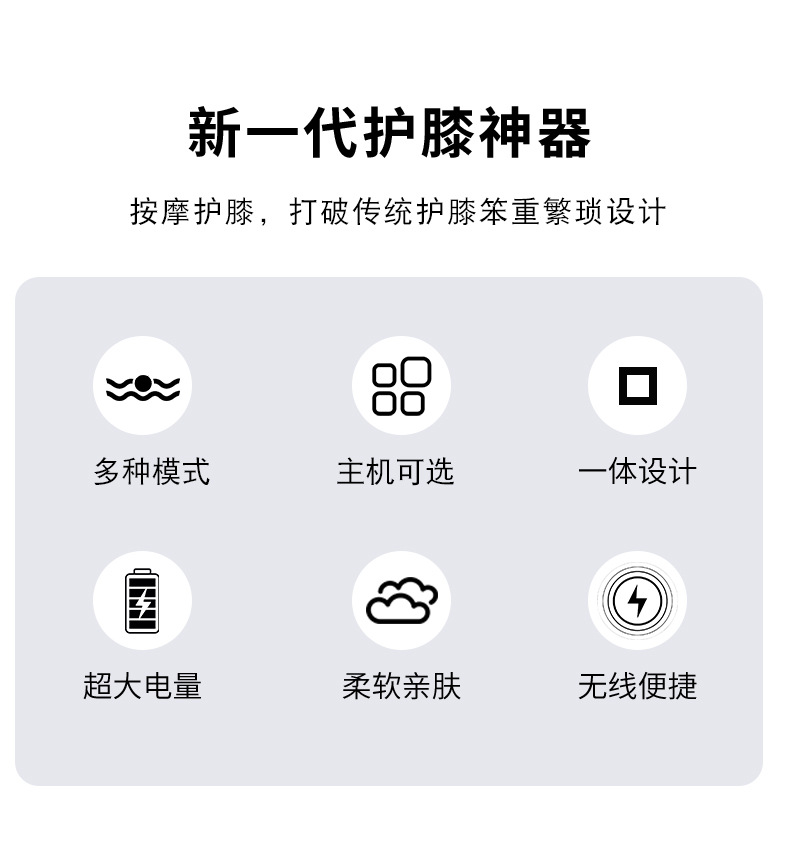 新一代护膝神器

按摩护膝，打破传统护膝笨重繁琐设计

多种模式

主机可选

一体设计

超大电量

柔软亲肤

无线便捷