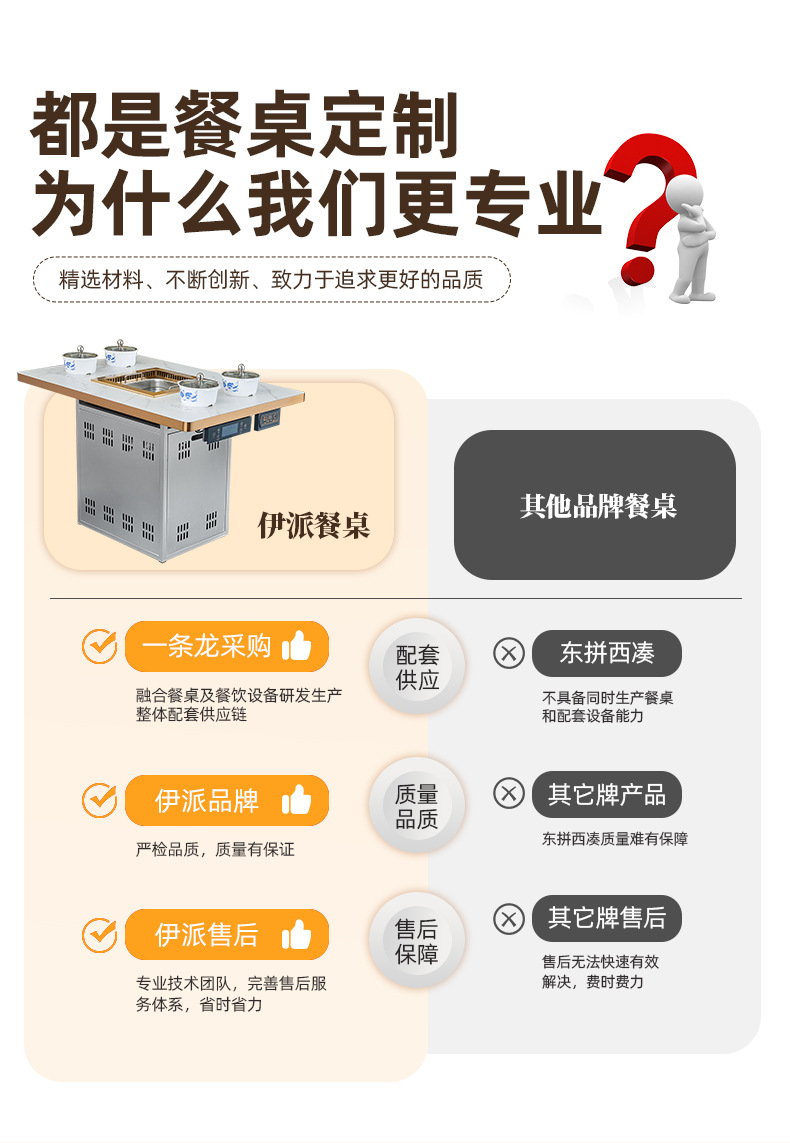 都是餐桌定制
为什么我们更专业

精选材料、不断创新、致力于追求更好的品质

伊派餐桌

其他品牌餐桌

一条龙采购

融合餐桌及餐饮设备研发生产整体配套供应链

配套供应

东拼西凑

不具备同时生产餐桌和配套设备能力

伊派品牌

严检品质，质量有保证

质量品质

其它牌产品

东拼西凑质量难有保障

伊派售后

专业技术团队，完善售后服务体系，省时省力

售后保障

其它牌售后

售后无法快速有效解决，费时费力