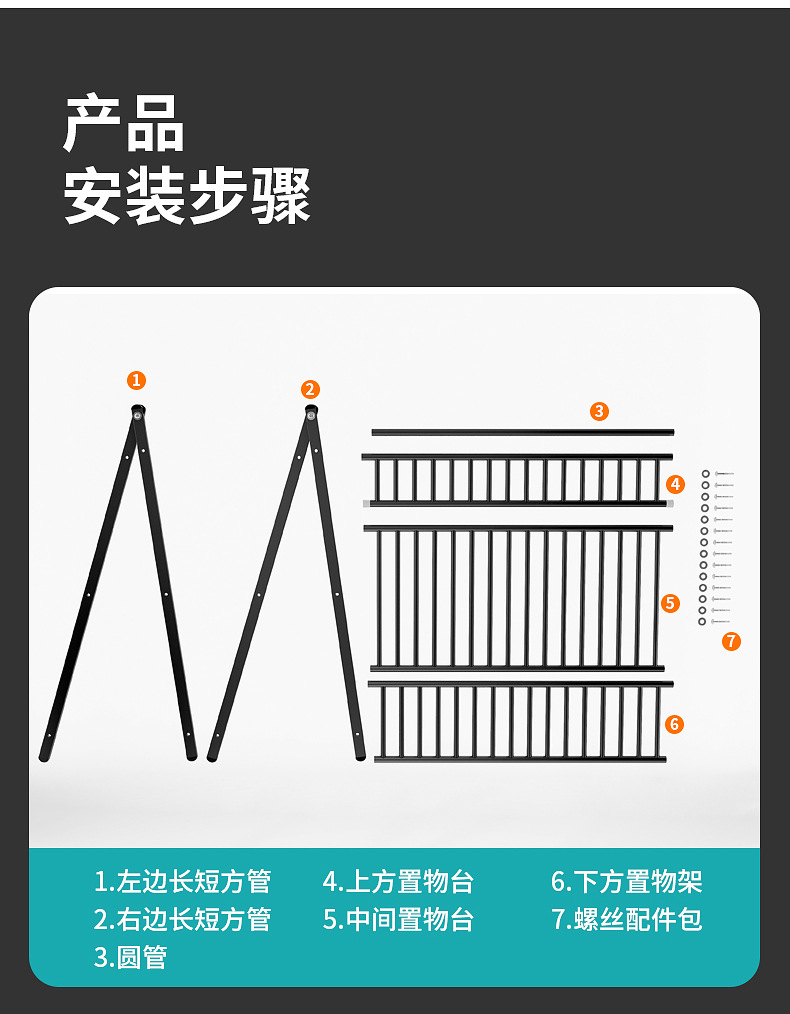 产品
安装步骤

1
2
3
4
5
6
7

1.左边长短方管
2.右边长短方管
3.圆管

4.上方置物台
5.中间置物台

6.下方置物架
7.螺丝配件包