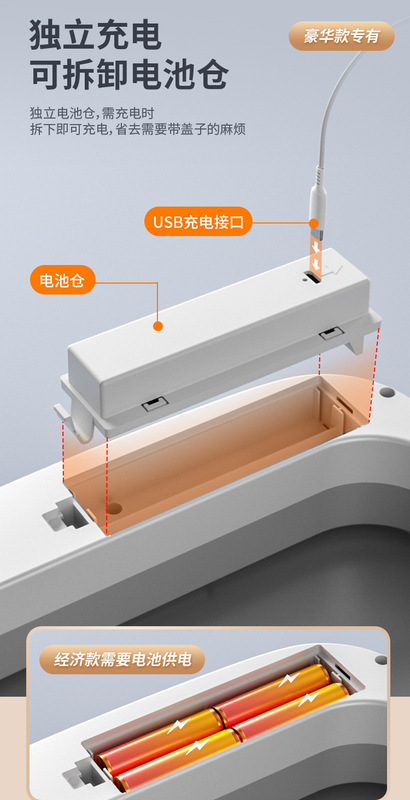 独立充电
可拆卸电池仓

豪华款专有

独立电池仓，需充电时
拆下即可充电，省去需要带盖子的麻烦

USB充电接口

电池仓

经济款需要电池供电