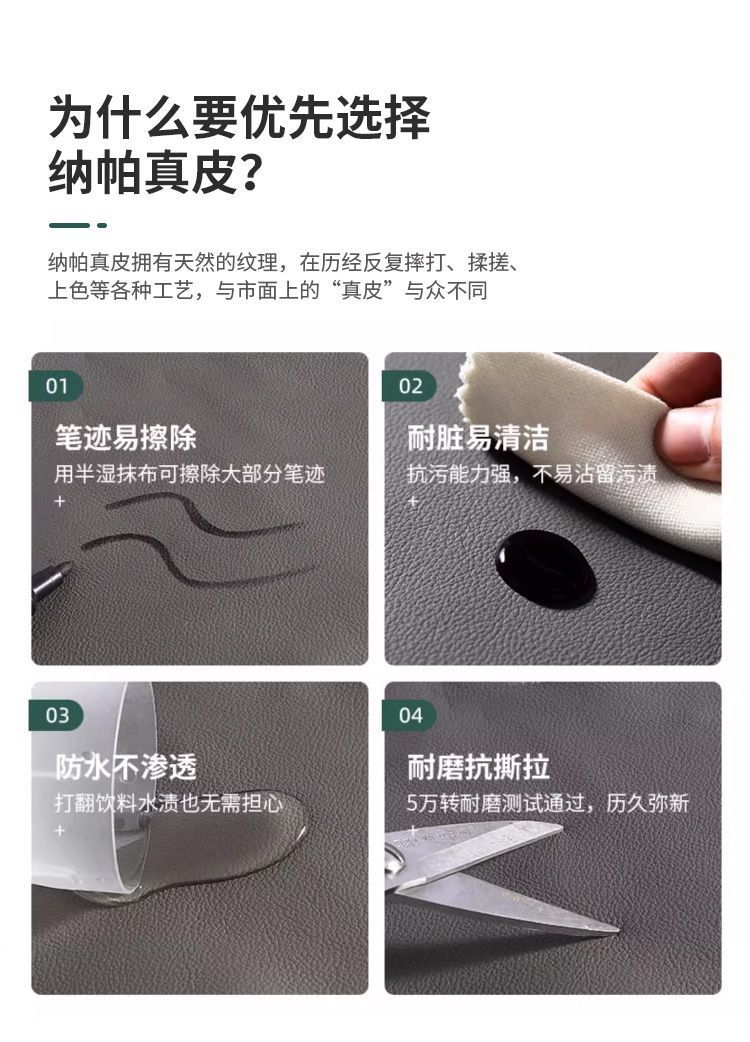 为什么要优先选择
纳帕真皮？

纳帕真皮拥有天然的纹理，在历经反复摔打、揉搓、上色等各种工艺，与市面上的“真皮”与众不同

01
笔迹易擦除
用半湿抹布可擦除大部分笔迹
+

02
耐脏易清洁
抗污能力强，不易沾留污渍
+

03
防水不渗透
打翻饮料水渍也无需担心
+

04
耐磨抗撕拉
5万转耐磨测试通过，历久弥新
+