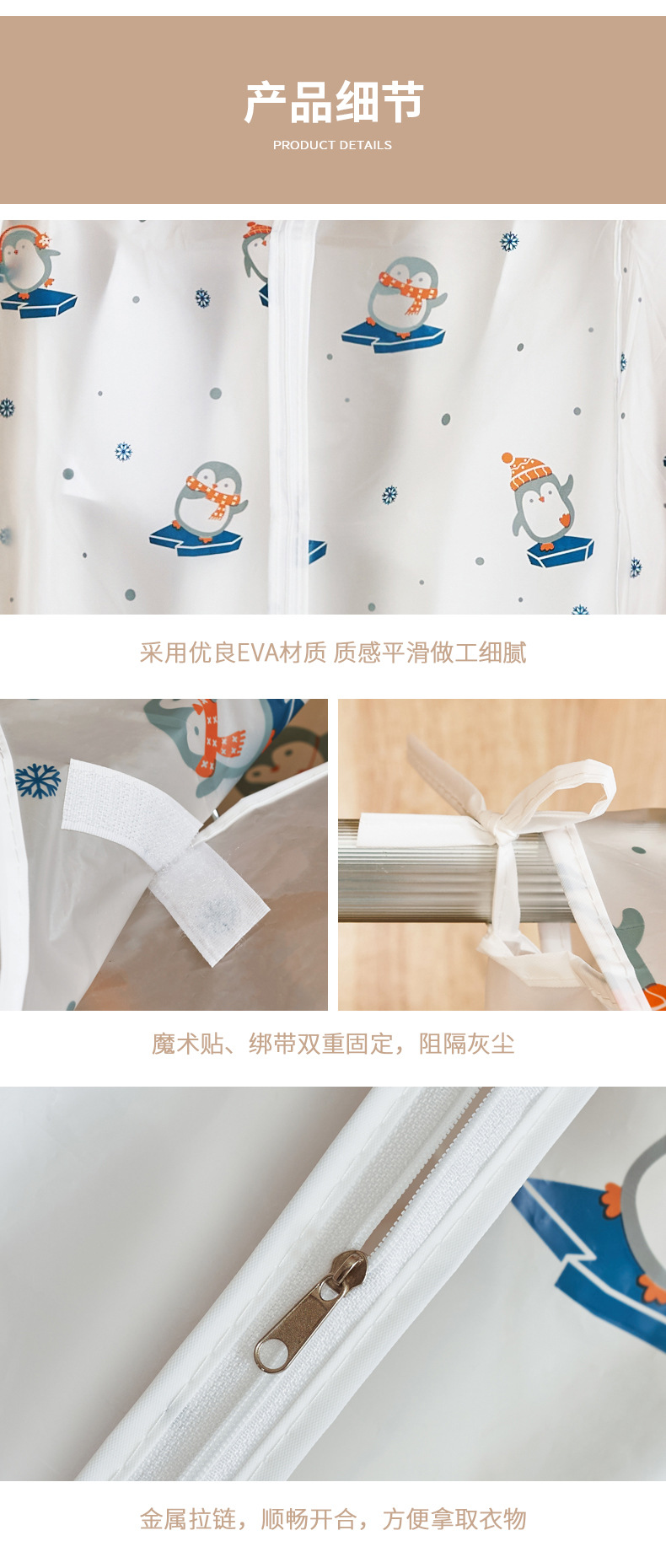 产品细节

PRODUCT DETAILS

采用优良EVA材质 质感平滑做工细腻

魔术贴、绑带双重固定，阻隔灰尘

金属拉链，顺畅开合，方便拿取衣物