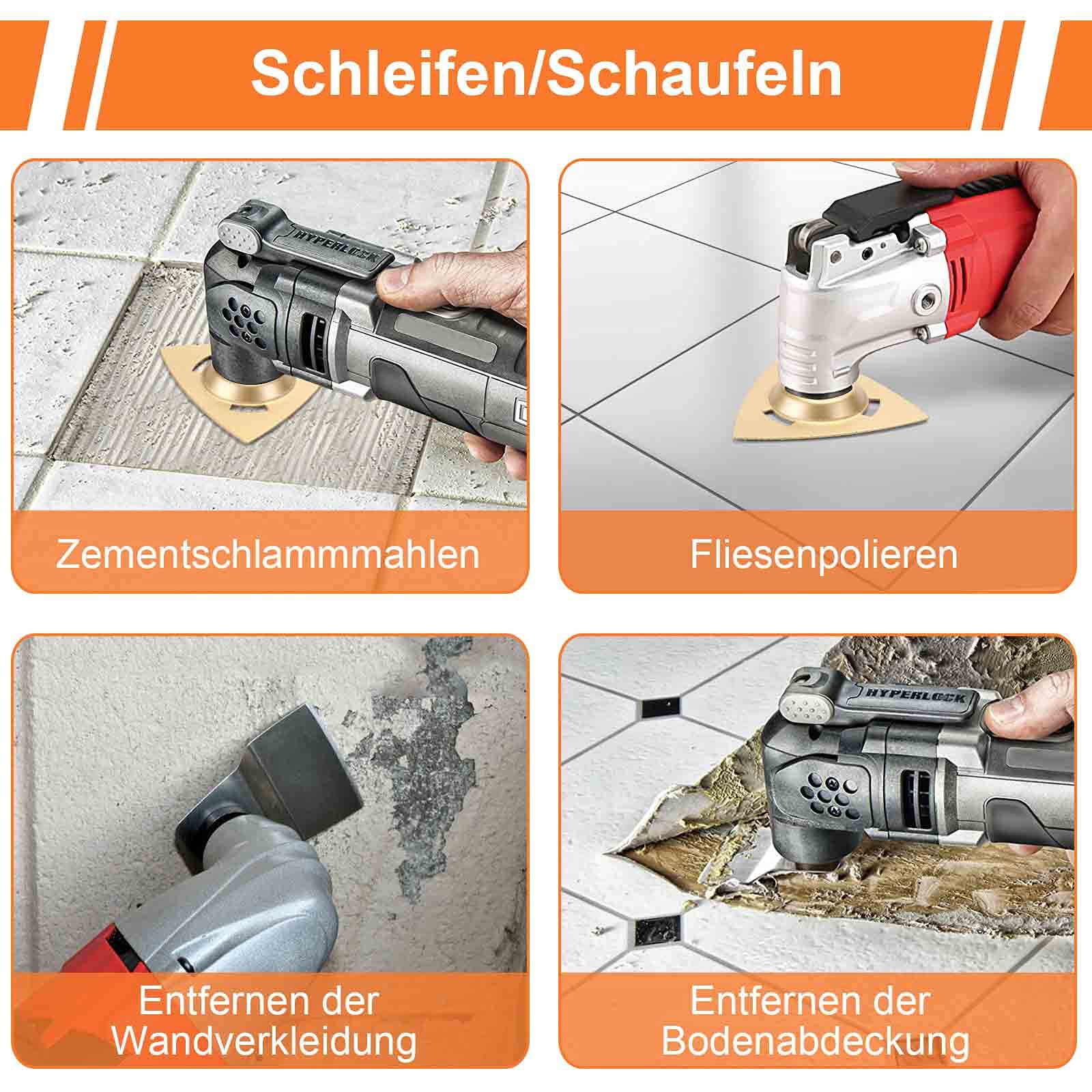 Schleifen/Schaufeln

HYPERLOCK

Zementschlammmahlen

Fliesenpolieren

Entfernen der Wandverkleidung

HYPERLOCK

Entfernen der Bodenabdeckung