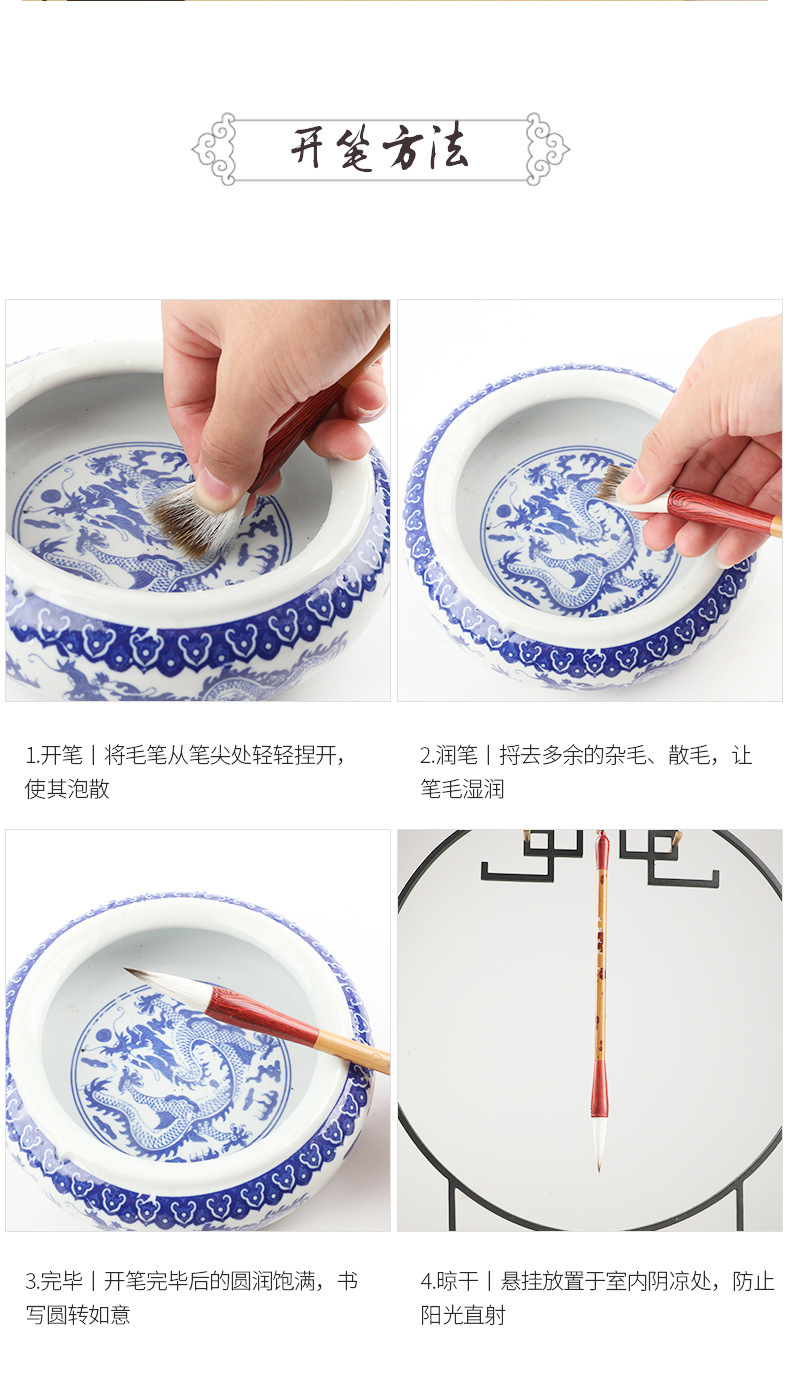 开笔方法

1.开笔丨将毛笔从笔尖处轻轻捏开，使其泡散

2.润笔丨捋去多余的杂毛、散毛，让笔毛湿润

3.完毕丨开笔完毕后的圆润饱满，书写圆转如意

4.晾干丨悬挂放置于室内阴凉处，防止阳光直射