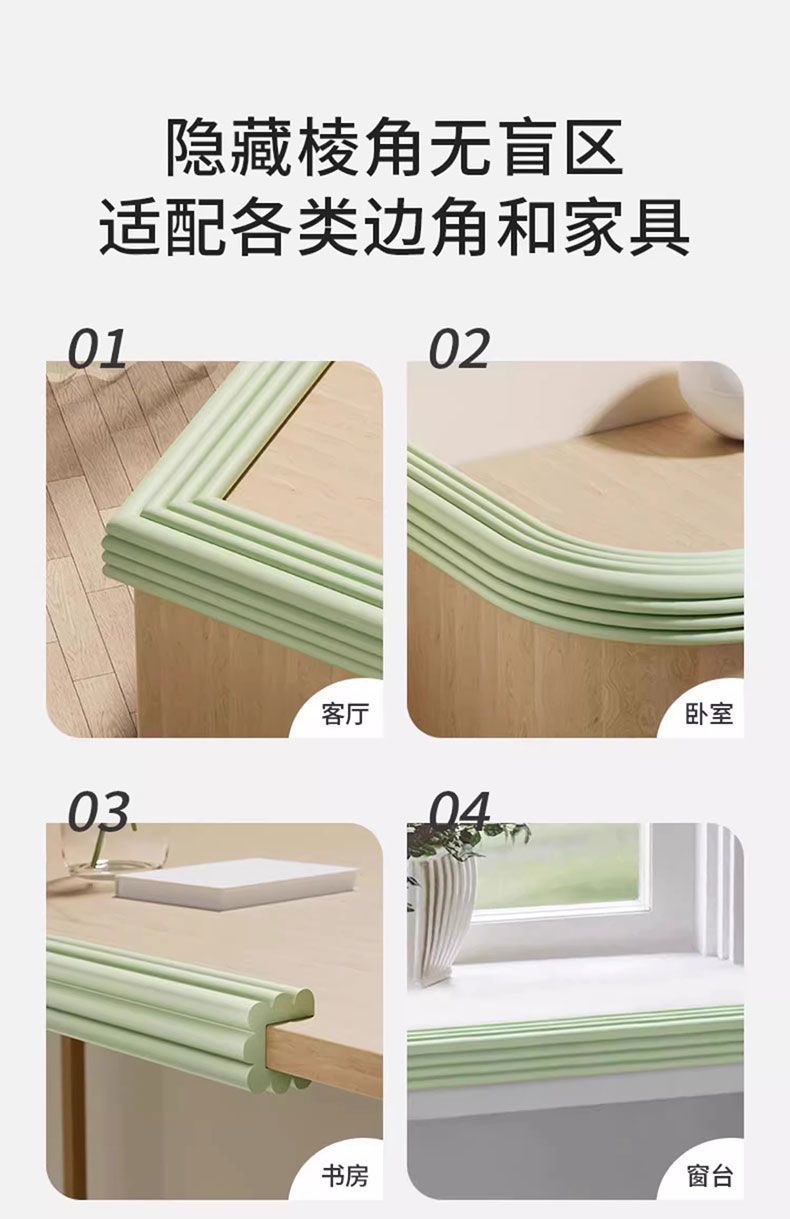 隐藏棱角无盲区
适配各类边角和家具

01

客厅

02

卧室

03

书房

04

窗台