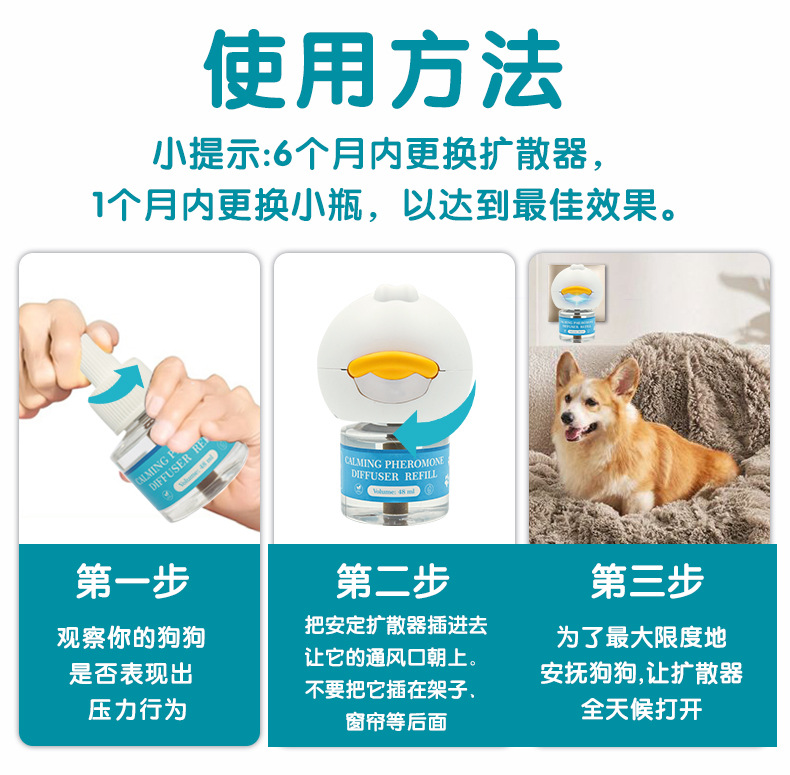 使用方法

小提示:6个月内更换扩散器，
1个月内更换小瓶，以达到最佳效果。

CALMING PHEROMONE DIFFUSER REFILL
Volume: 48 ml

CALMING PHEROMONE
DIFFUSER REFILL
Volume: 48 ml

第一步
观察你的狗狗
是否表现出
压力行为

第二步
把安定扩散器插进去
让它的通风口朝上。
不要把它插在架子、
窗帘等后面

第三步
为了最大限度地
安抚狗狗,让扩散器
全天候打开