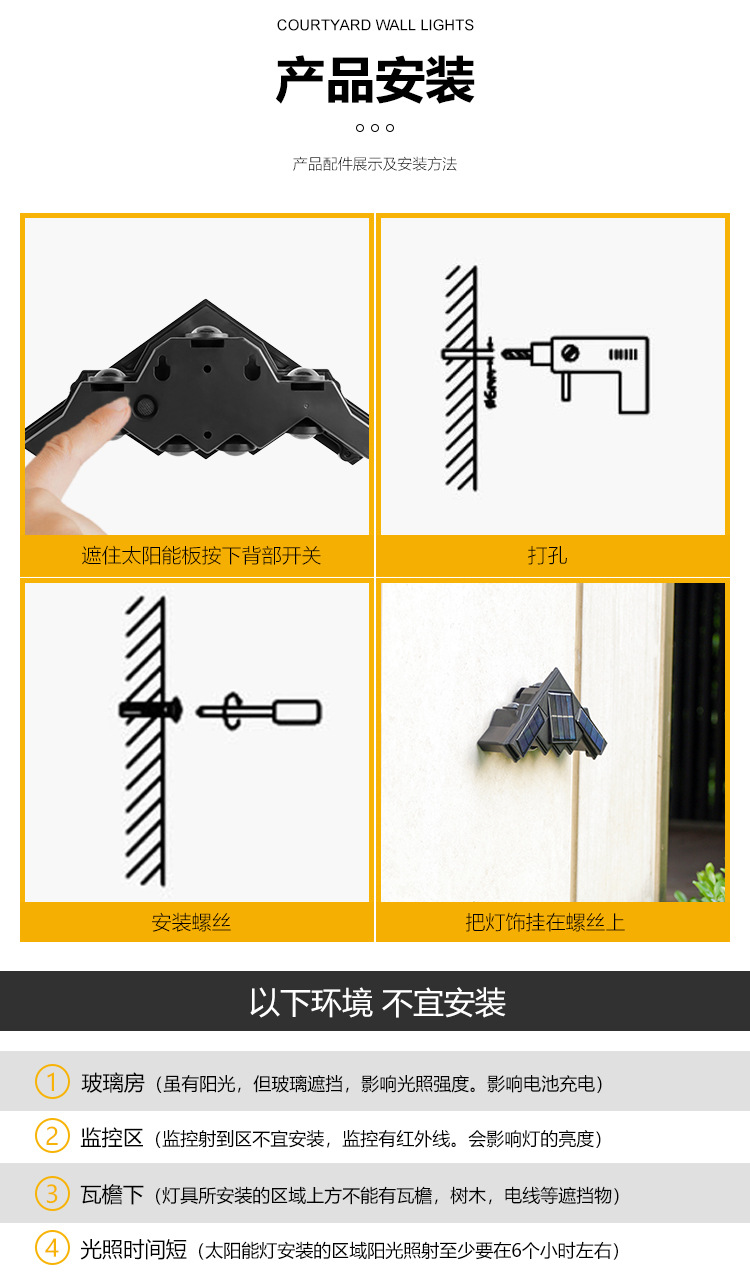 COURTYARD WALL LIGHTS

产品安装

产品配件展示及安装方法

遮住太阳能板按下背部开关

打孔

安装螺丝

把灯饰挂在螺丝上

以下环境 不宜安装

1 玻璃房（虽有阳光，但玻璃遮挡，影响光照强度。影响电池充电）

2 监控区（监控射到区不宜安装，监控有红外线。会影响灯的亮度）

3 瓦檐下（灯具所安装的区域上方不能有瓦檐，树木，电线等遮挡物）

4 光照时间短（太阳能灯安装的区域阳光照射至少要在6个小时左右）