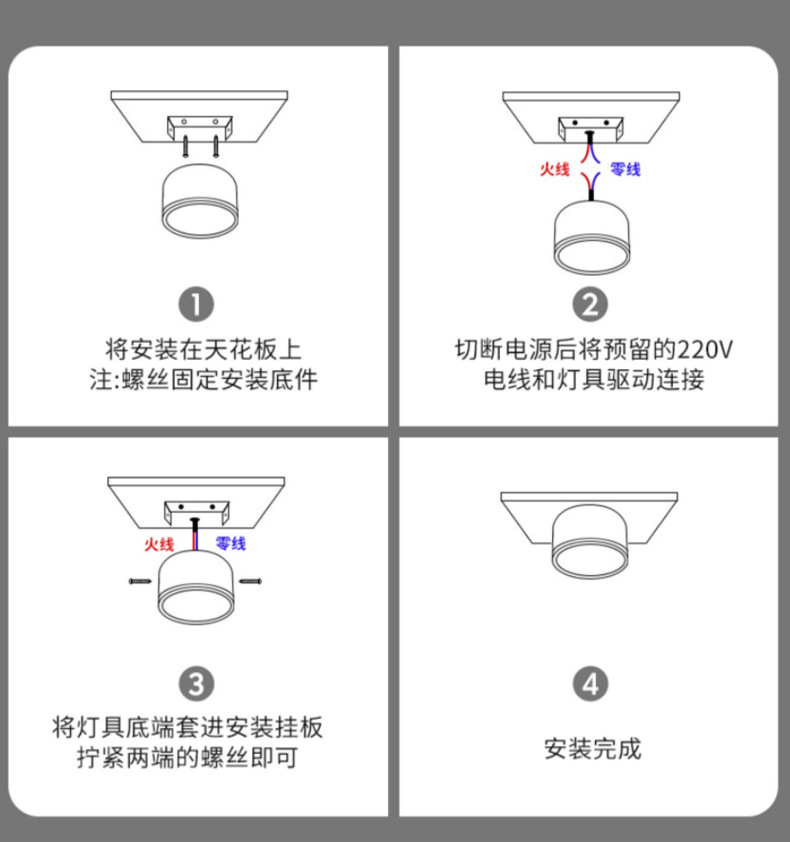 1

将安装在天花板上
注:螺丝固定安装底件

火线 零线

2

切断电源后将预留的220V
电线和灯具驱动连接

火线 零线

3

将灯具底端套进安装挂板
拧紧两端的螺丝即可

4

安装完成