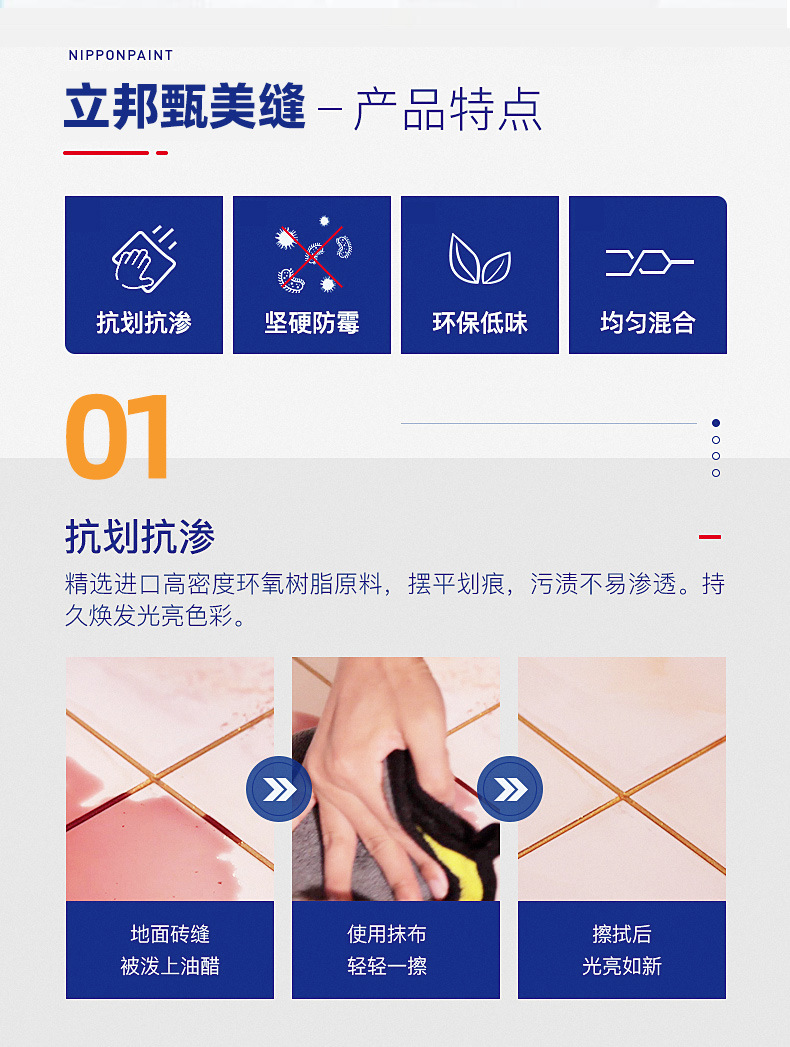 NIPPONPAINT

立邦甄美缝 – 产品特点

抗划抗渗

坚硬防霉

环保低味

均匀混合

01

抗划抗渗

精选进口高密度环氧树脂原料，摆平划痕，污渍不易渗透。持久焕发光亮色彩。

地面砖缝
被泼上油醋

使用抹布
轻轻一擦

擦拭后
光亮如新