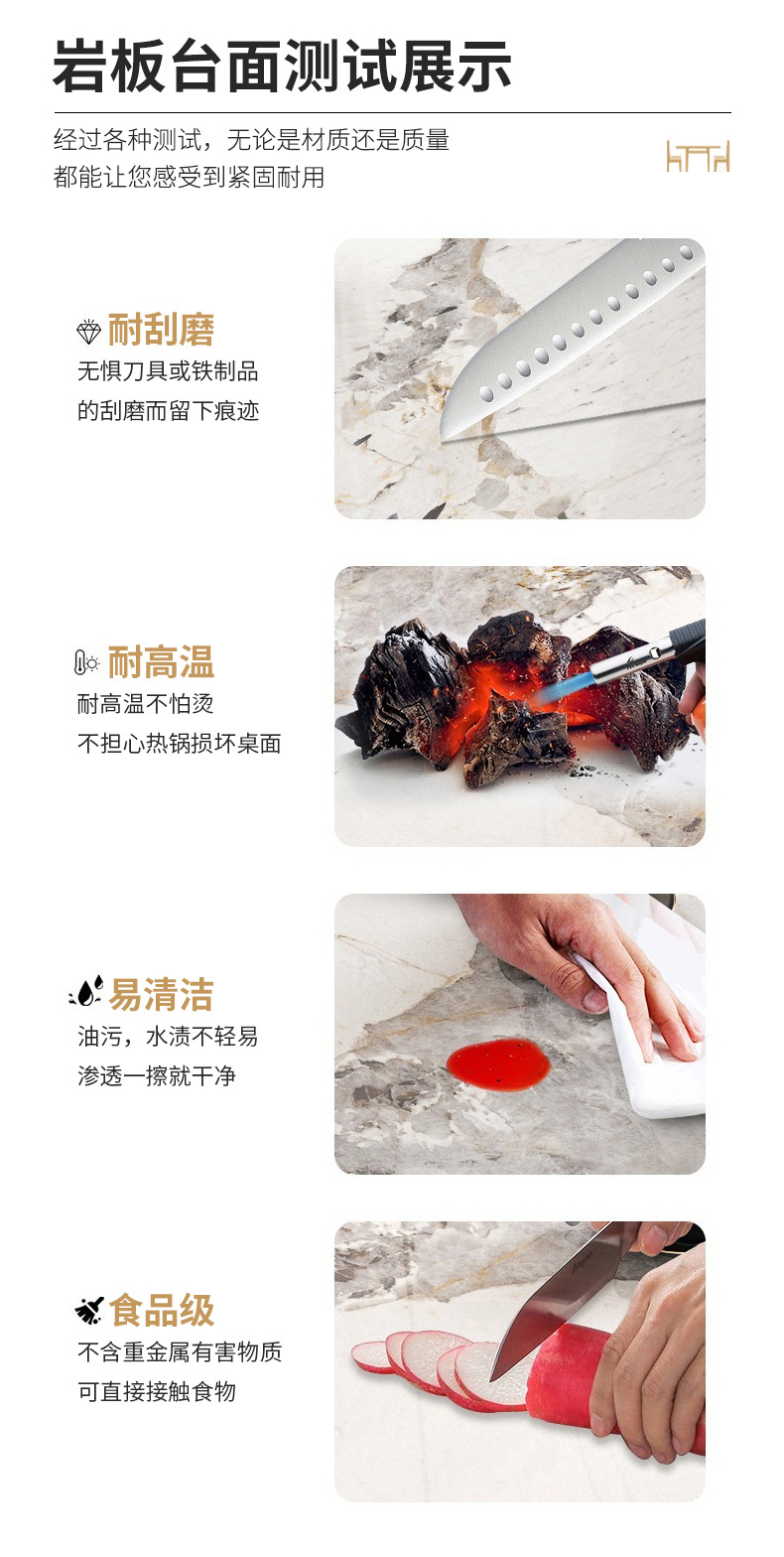 岩板台面测试展示

经过各种测试，无论是材质还是质量
都能让您感受到紧固耐用

耐刮磨
无惧刀具或铁制品
的刮磨而留下痕迹

耐高温
耐高温不怕烫
不担心热锅损坏桌面

易清洁
油污，水渍不轻易
渗透一擦就干净

食品级
不含重金属有害物质
可直接接触食物