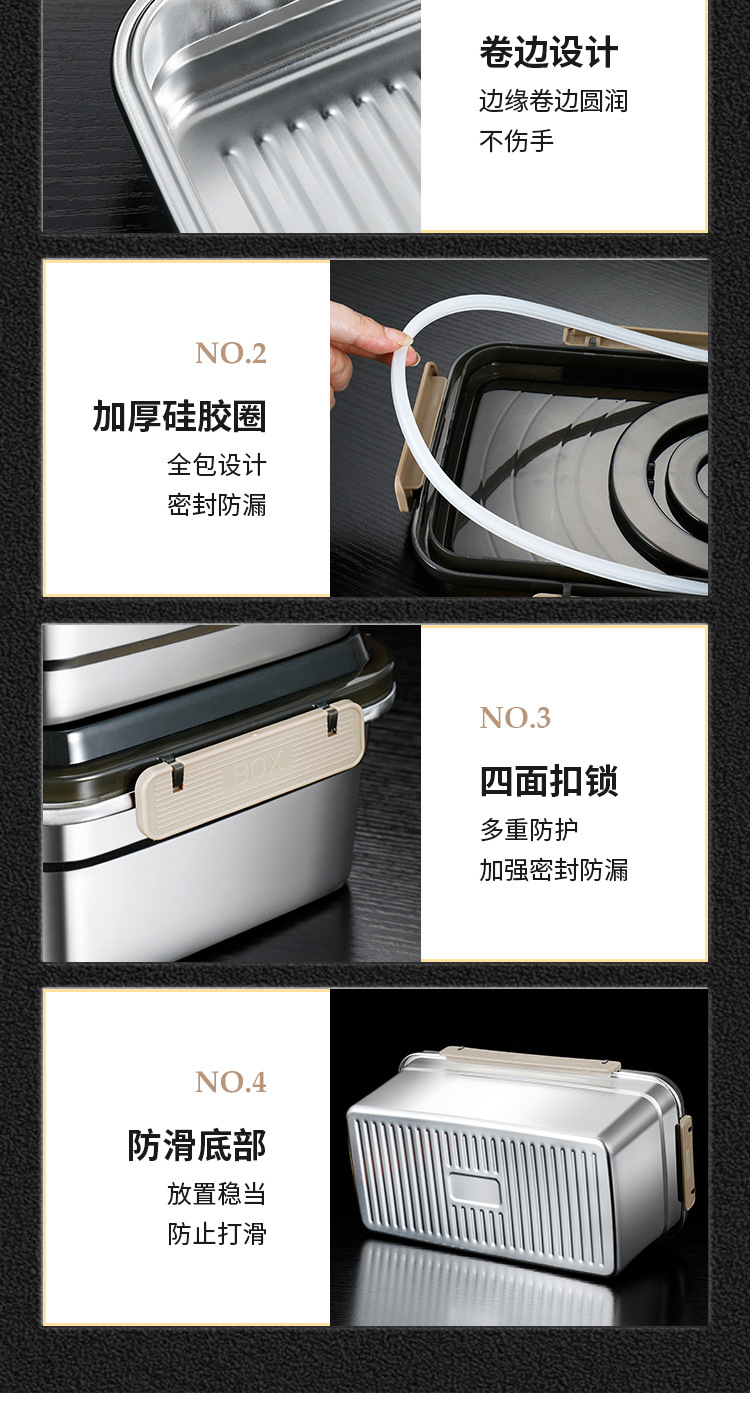 卷边设计
边缘卷边圆润
不伤手

NO.2
加厚硅胶圈
全包设计
密封防漏

BOX

NO.3
四面扣锁
多重防护
加强密封防漏

NO.4
防滑底部
放置稳当
防止打滑