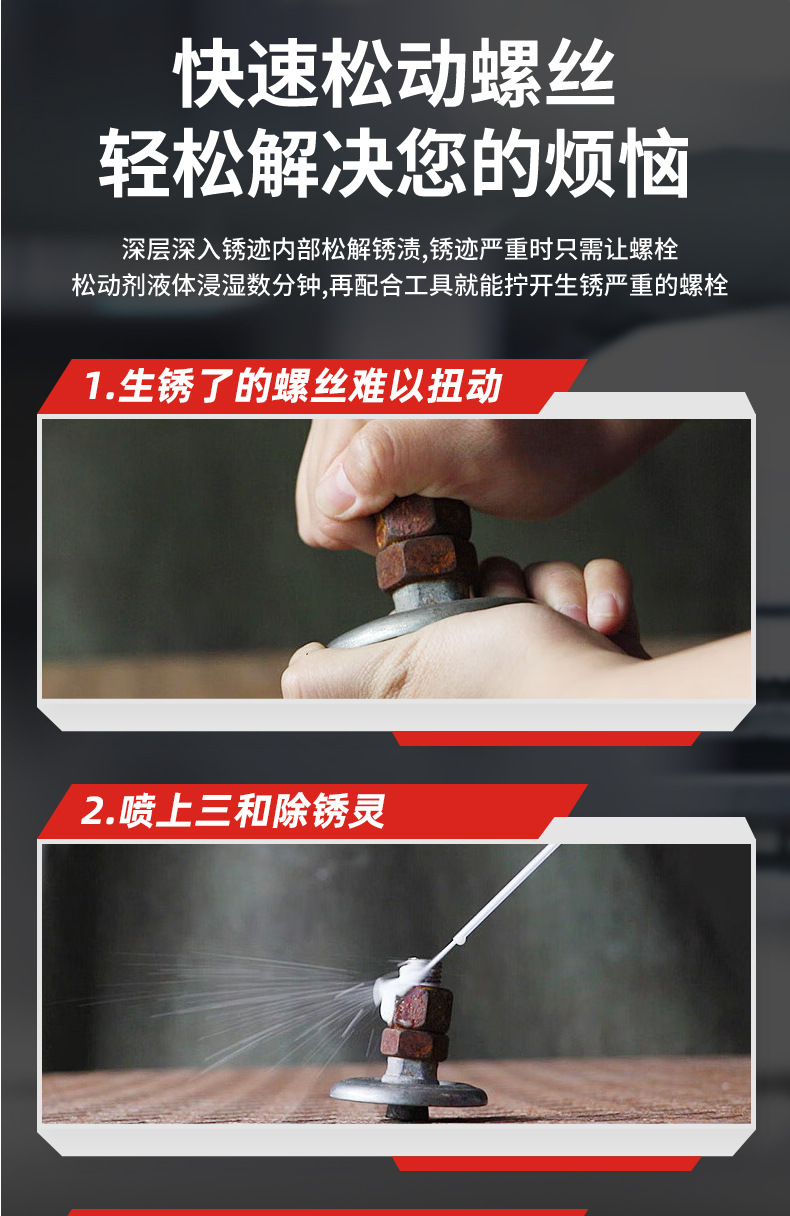 快速松动螺丝
轻松解决您的烦恼

深层深入锈迹内部松解锈渍,锈迹严重时只需让螺栓松动剂液体浸湿数分钟,再配合工具就能拧开生锈严重的螺栓

1.生锈了的螺丝难以扭动

2.喷上三和除锈灵