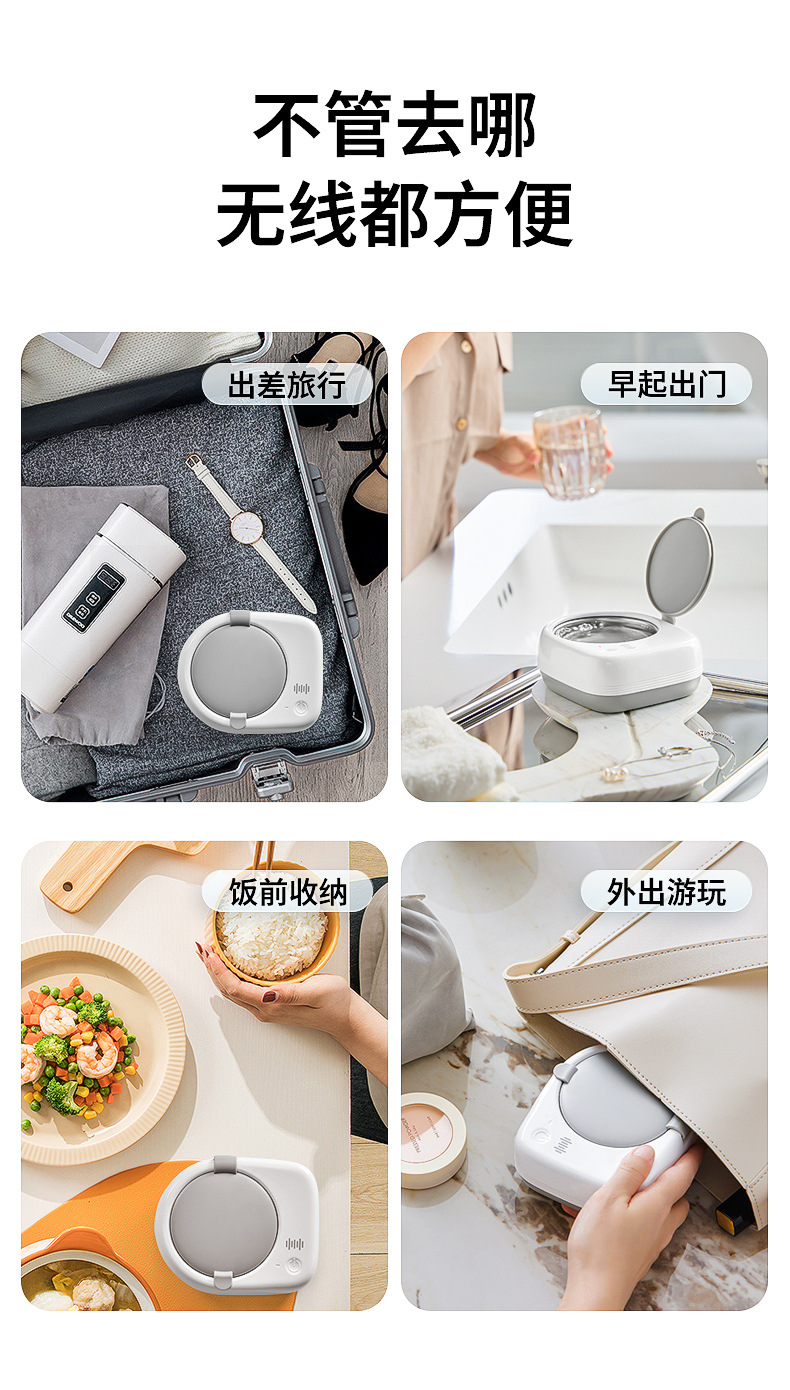 不管去哪
无线都方便

出差旅行

早起出门

饭前收纳

外出游玩