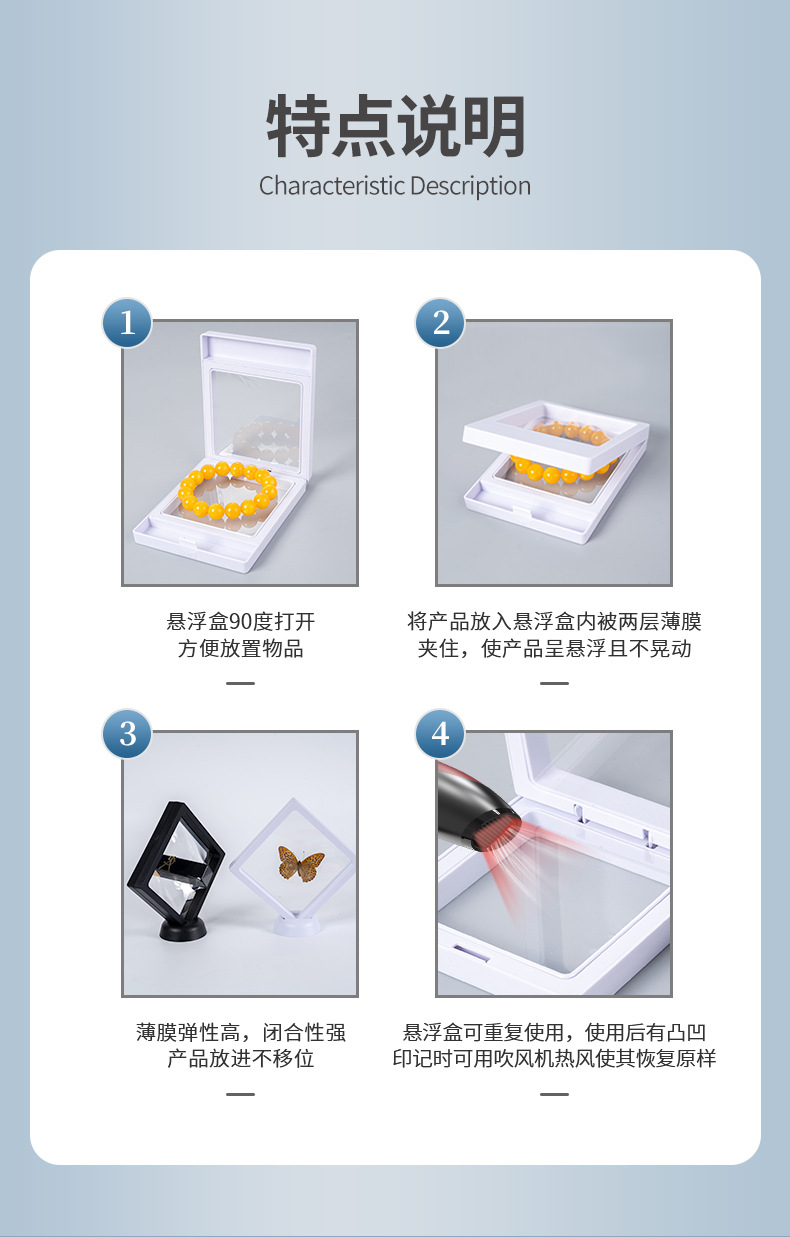 特点说明
Characteristic Description

1

悬浮盒90度打开
方便放置物品

2

将产品放入悬浮盒内被两层薄膜
夹住，使产品呈悬浮且不晃动

3

薄膜弹性高，闭合性强
产品放进不移位

4

悬浮盒可重复使用，使用后有凸凹
印记时可用吹风机热风使其恢复原样